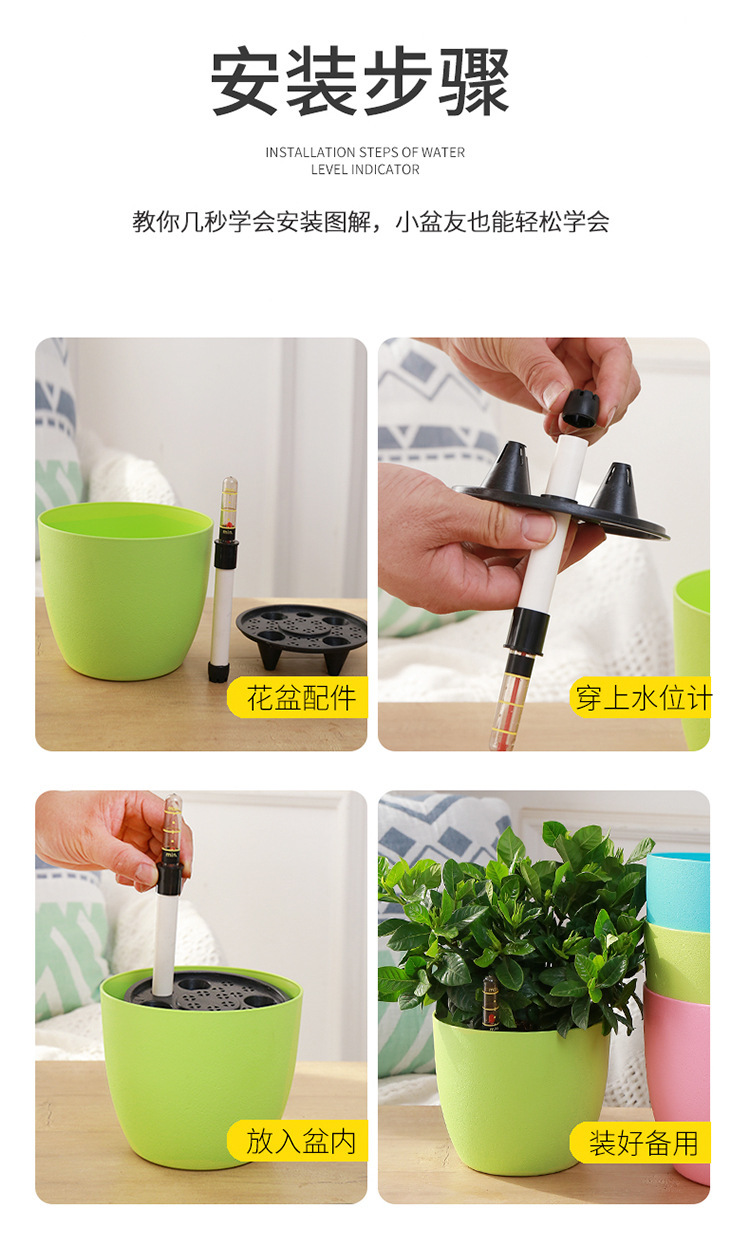 安装步骤

INSTALLATION STEPS OF WATER LEVEL INDICATOR

教你几秒学会安装图解，小盆友也能轻松学会

花盆配件

穿上水位计

放入盆内

装好备用