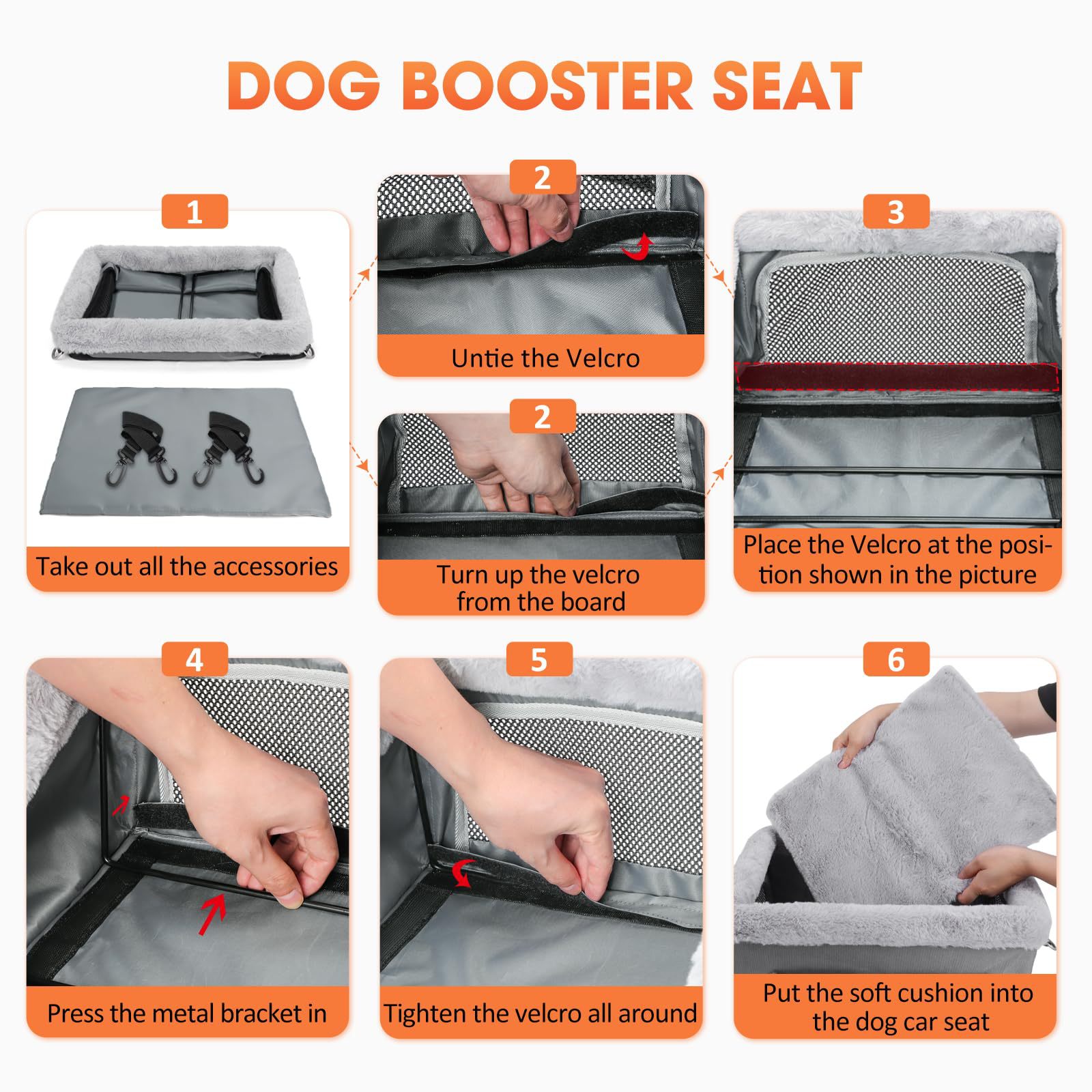 DOG BOOSTER SEAT

1

Take out all the accessories

2

Untie the Velcro

2

Turn up the velcro from the board

3

Place the Velcro at the position shown in the picture

4

Press the metal bracket in

5

Tighten the velcro all around

6

Put the soft cushion into the dog car seat