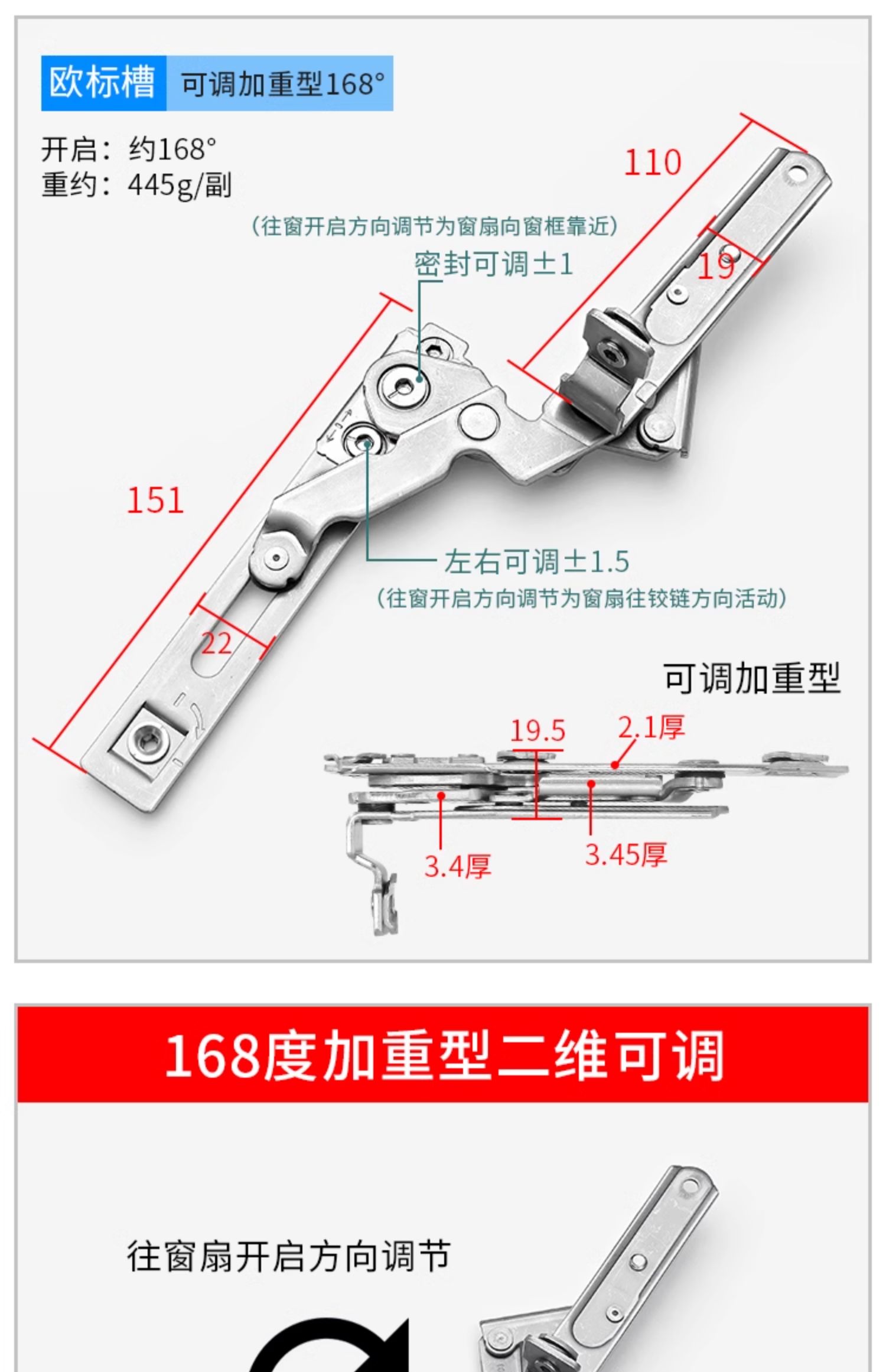 欧标槽 可调加重型168°

开启：约168°
重约：445g/副

110

19

(往窗开启方向调节为窗扇向窗框靠近)
密封可调±1

151

左右可调±1.5
(往窗开启方向调节为窗扇往铰链方向活动)

22

可调加重型

19.5
2.1厚
3.4厚
3.45厚

168度加重型二维可调

往窗扇开启方向调节