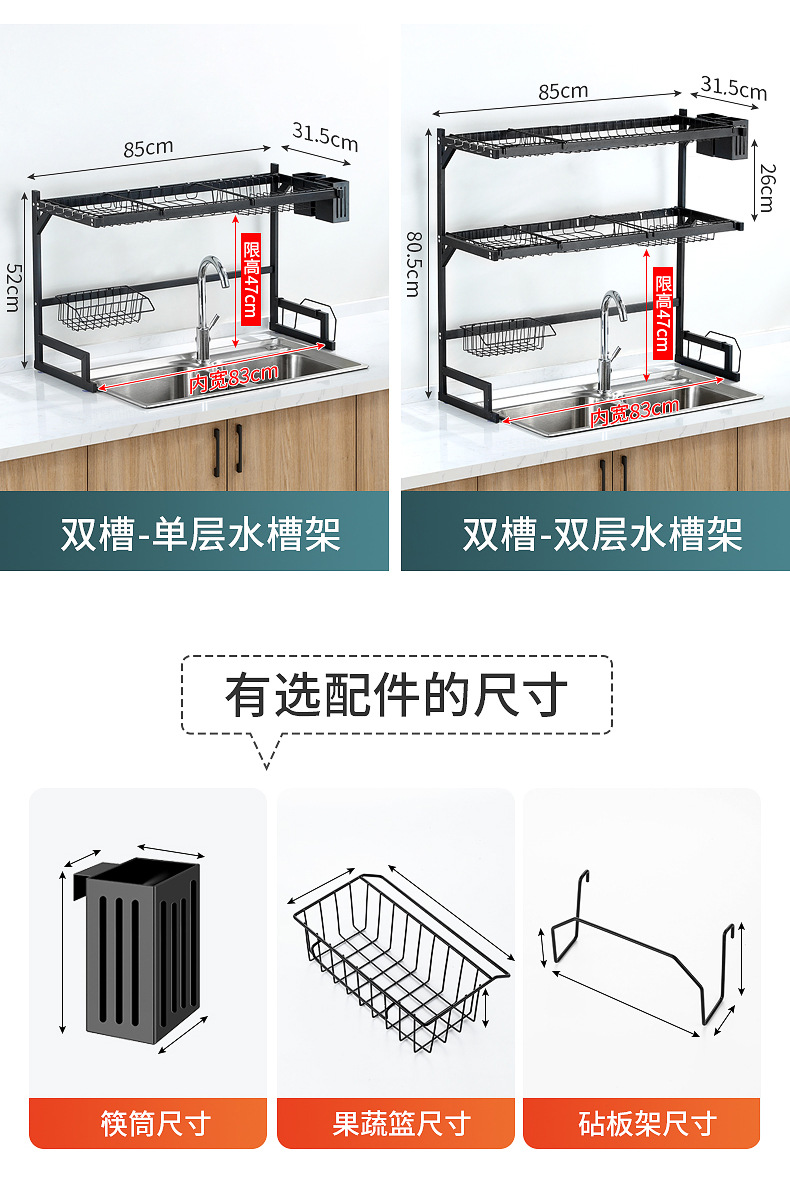 85cm
31.5cm
52cm
限高47cm
内宽83cm
双槽-单层水槽架

85cm
31.5cm
26cm
80.5cm
限高47cm
内宽83cm
双槽-双层水槽架

有选配件的尺寸

筷筒尺寸
果蔬篮尺寸
砧板架尺寸