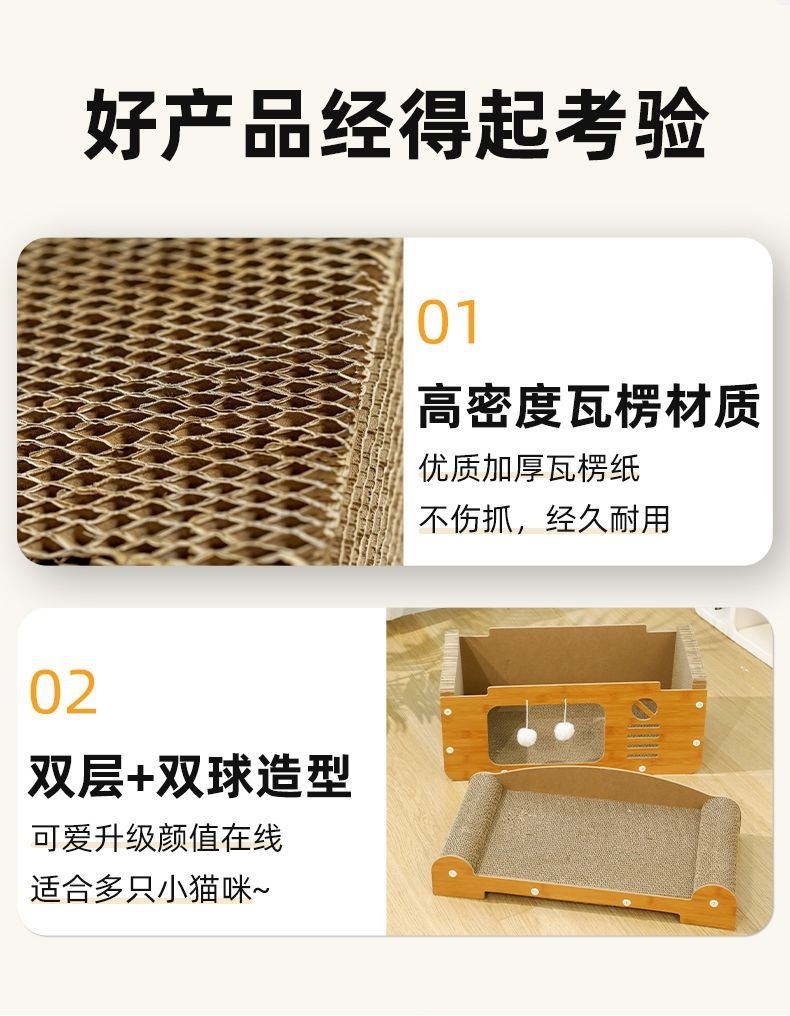 好产品经得起考验

01

高密度瓦楞材质

优质加厚瓦楞纸

不伤抓，经久耐用

02

双层+双球造型

可爱升级颜值在线

适合多只小猫咪~