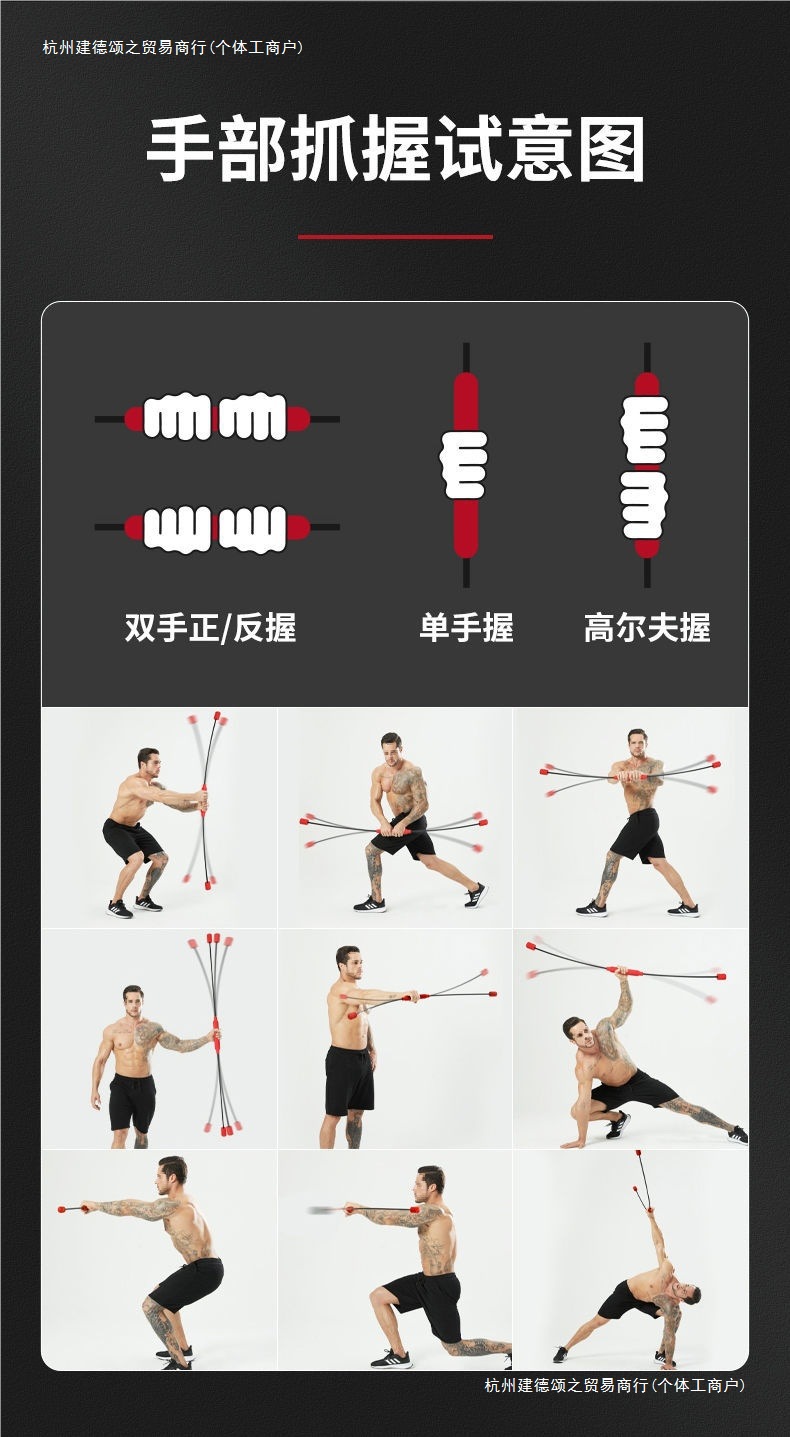 杭州建德颂之贸易商行(个体工商户)

手部抓握试意图

双手正/反握

单手握

高尔夫握

杭州建德颂之贸易商行(个体工商户)