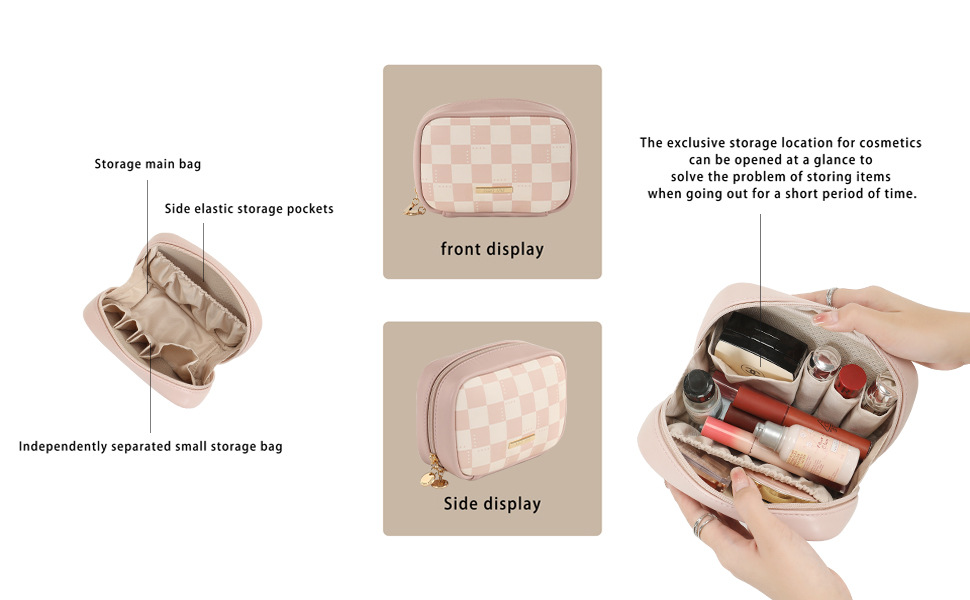 Storage main bag

Side elastic storage pockets

Independently separated small storage bag

front display

Side display

The exclusive storage location for cosmetics can be opened at a glance to solve the problem of storing items when going out for a short period of time.