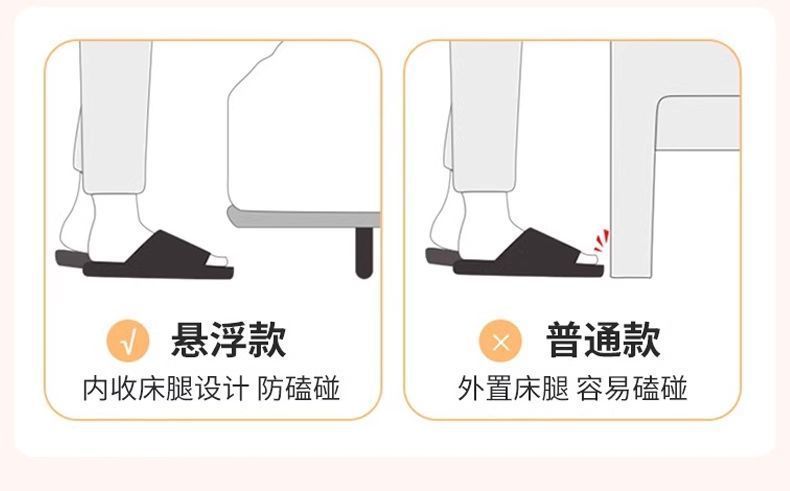 √ 悬浮款

内收床腿设计 防磕碰

× 普通款

外置床腿 容易磕碰