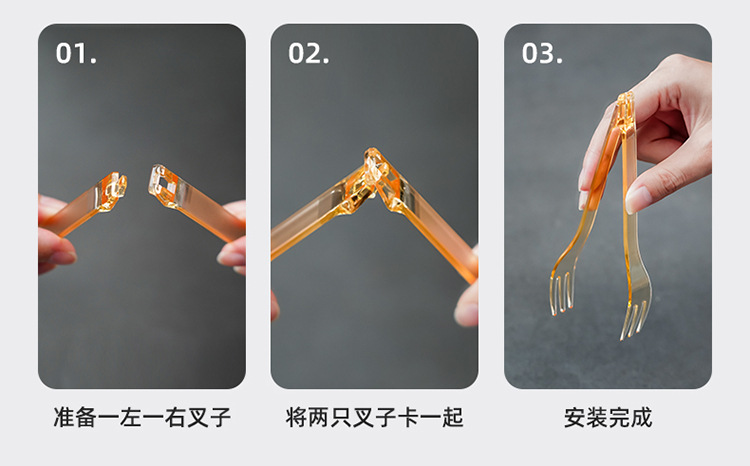 01.

准备一左一右叉子

02.

将两只叉子卡一起

03.

安装完成