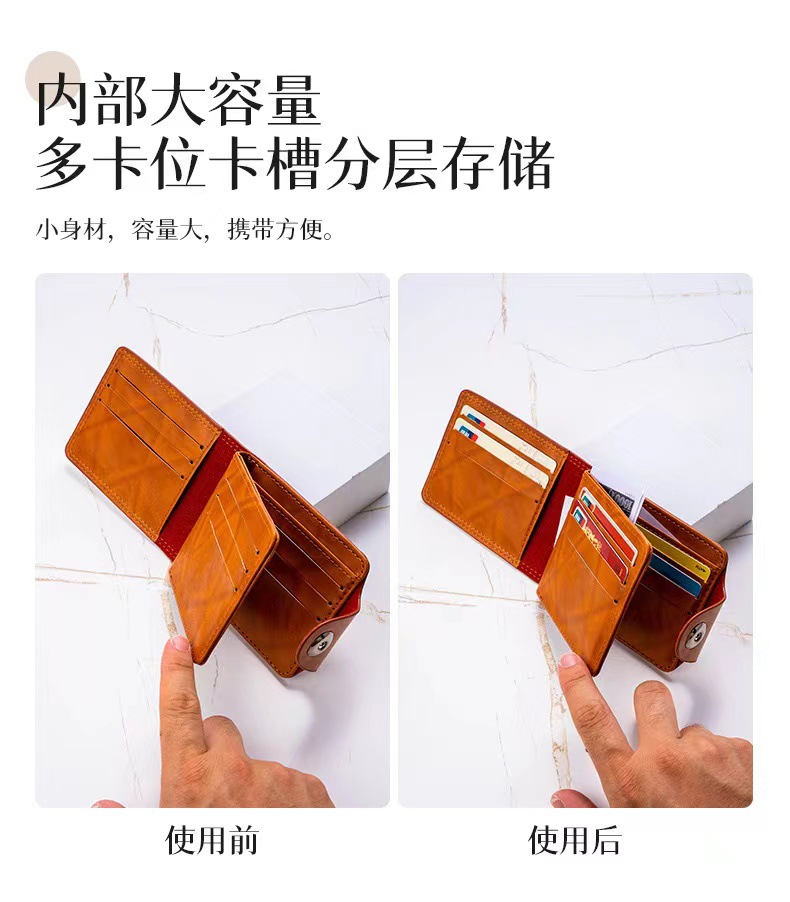 内部大容量
多卡位卡槽分层存储

小身材，容量大，携带方便。

使用前

使用后