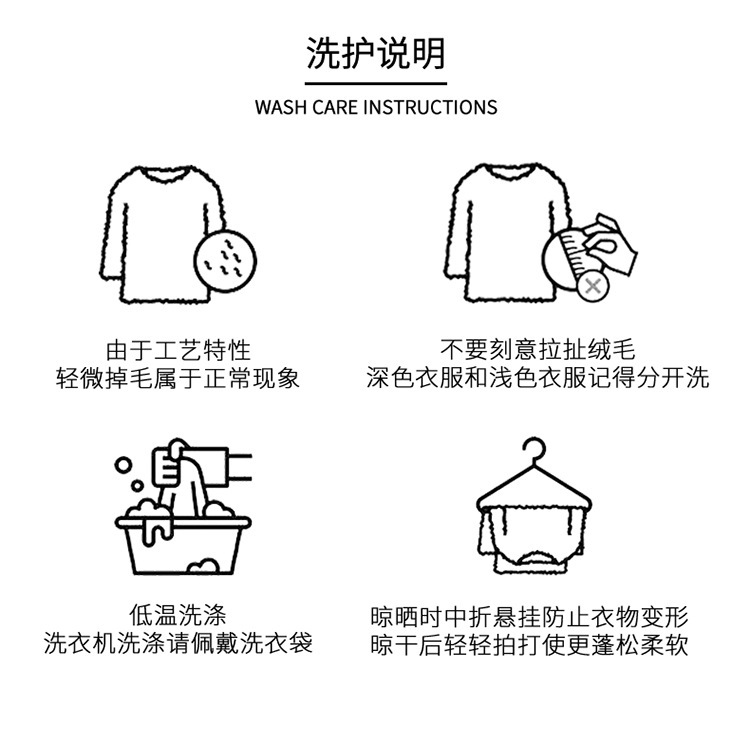 洗护说明

WASH CARE INSTRUCTIONS

由于工艺特性
轻微掉毛属于正常现象

不要刻意拉扯绒毛
深色衣服和浅色衣服记得分开洗

低温洗涤
洗衣机洗涤请佩戴洗衣袋

晾晒时中折悬挂防止衣物变形
晾干后轻轻拍打使更蓬松柔软