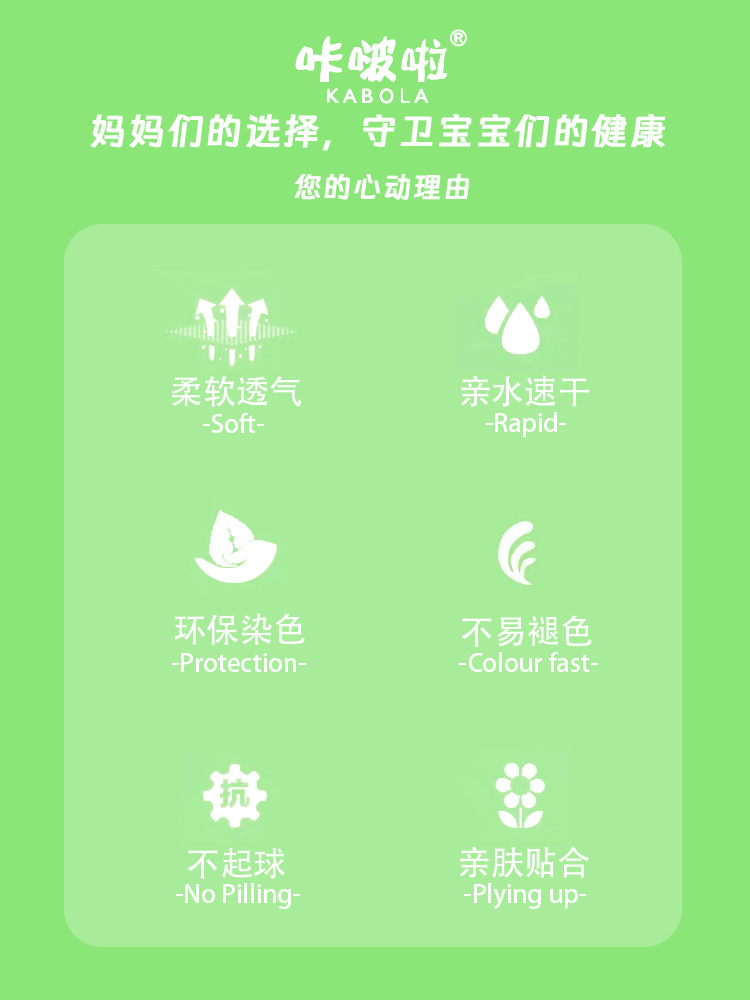 咔啵啦®
KABOLA
妈妈们的选择，守卫宝宝们的健康

您的心动理由

柔软透气
-Soft-

亲水速干
-Rapid-

环保染色
-Protection-

不易褪色
-Colour fast-

抗

不起球
-No Pilling-

亲肤贴合
-Plying up-