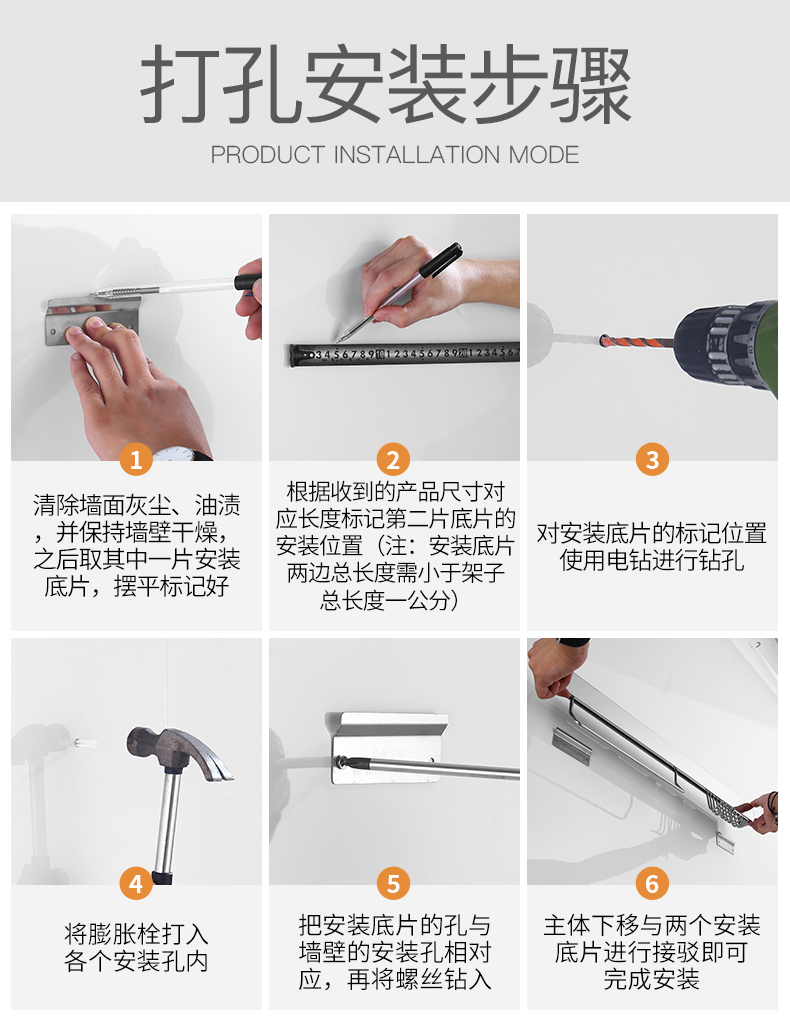 打孔安装步骤

PRODUCT INSTALLATION MODE

1

清除墙面灰尘、油渍，并保持墙壁干燥，之后取其中一片安装底片，摆平标记好

2

根据收到的产品尺寸对应长度标记第二片底片的安装位置（注：安装底片两边总长度需小于架子总长度一公分）

3

对安装底片的标记位置使用电钻进行钻孔

4

将膨胀栓打入各个安装孔内

5

把安装底片的孔与墙壁的安装孔相对应，再将螺丝钻入

6

主体下移与两个安装底片进行接驳即可完成安装