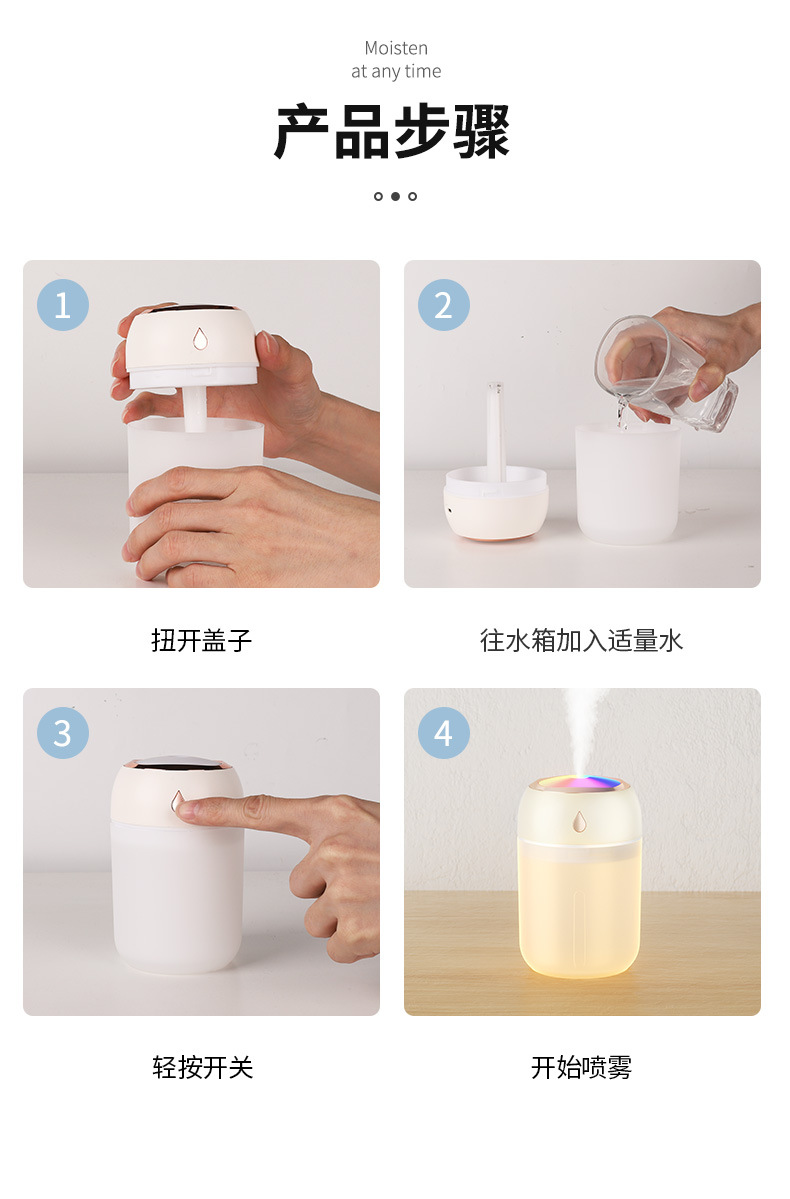 Moisten
at any time

产品步骤

1

扭开盖子

2

往水箱加入适量水

3

轻按开关

4

开始喷雾