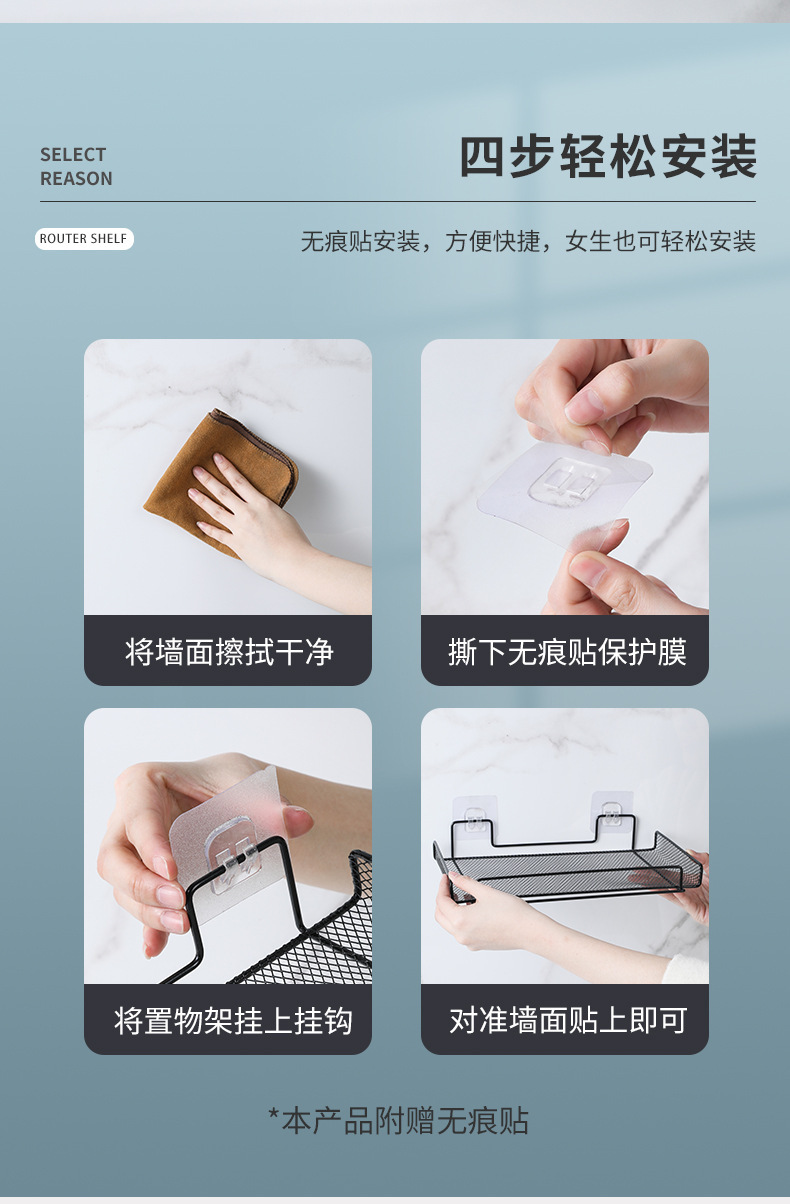 SELECT
REASON

四步轻松安装

ROUTER SHELF

无痕贴安装，方便快捷，女生也可轻松安装

将墙面擦拭干净

撕下无痕贴保护膜

将置物架挂上挂钩

对准墙面贴上即可

*本产品附赠无痕贴