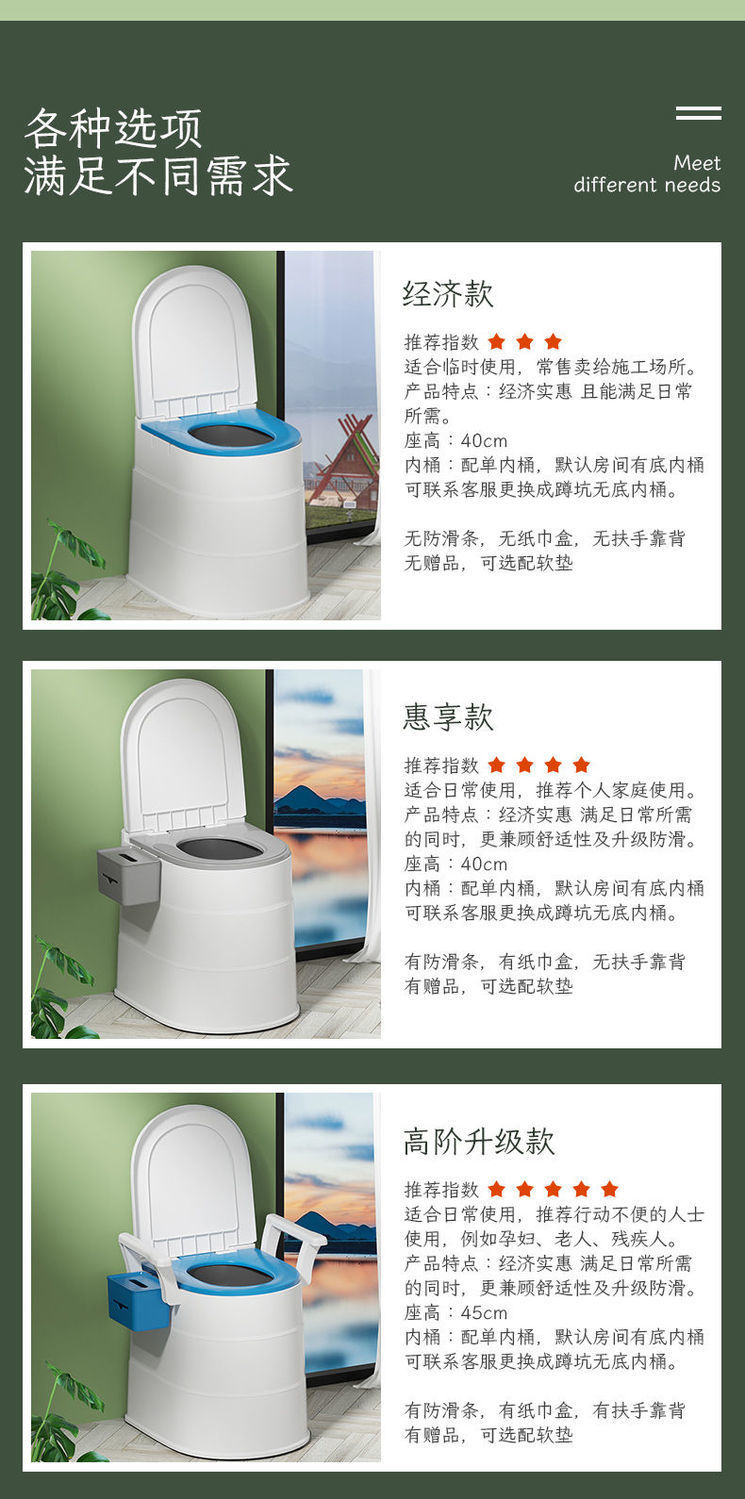 各种选项
满足不同需求

Meet
different needs

经济款

推荐指数 ★★★
适合临时使用，常售卖给施工场所。
产品特点：经济实惠 且能满足日常所需。
座高：40cm
内桶：配单内桶，默认房间有底内桶可联系客服更换成蹲坑无底内桶。

无防滑条，无纸巾盒，无扶手靠背
无赠品，可选配软垫

惠享款

推荐指数 ★★★★
适合日常使用，推荐个人家庭使用。
产品特点：经济实惠 满足日常所需的同时，更兼顾舒适性及升级防滑。
座高：40cm
内桶：配单内桶，默认房间有底内桶可联系客服更换成蹲坑无底内桶。

有防滑条，有纸巾盒，无扶手靠背
有赠品，可选配软垫

高阶升级款

推荐指数 ★★★★★
适合日常使用，推荐行动不便的人士使用，例如孕妇、老人、残疾人。
产品特点：经济实惠 满足日常所需的同时，更兼顾舒适性及升级防滑。
座高：45cm
内桶：配单内桶，默认房间有底内桶可联系客服更换成蹲坑无底内桶。

有防滑条，有纸巾盒，有扶手靠背
有赠品，可选配软垫