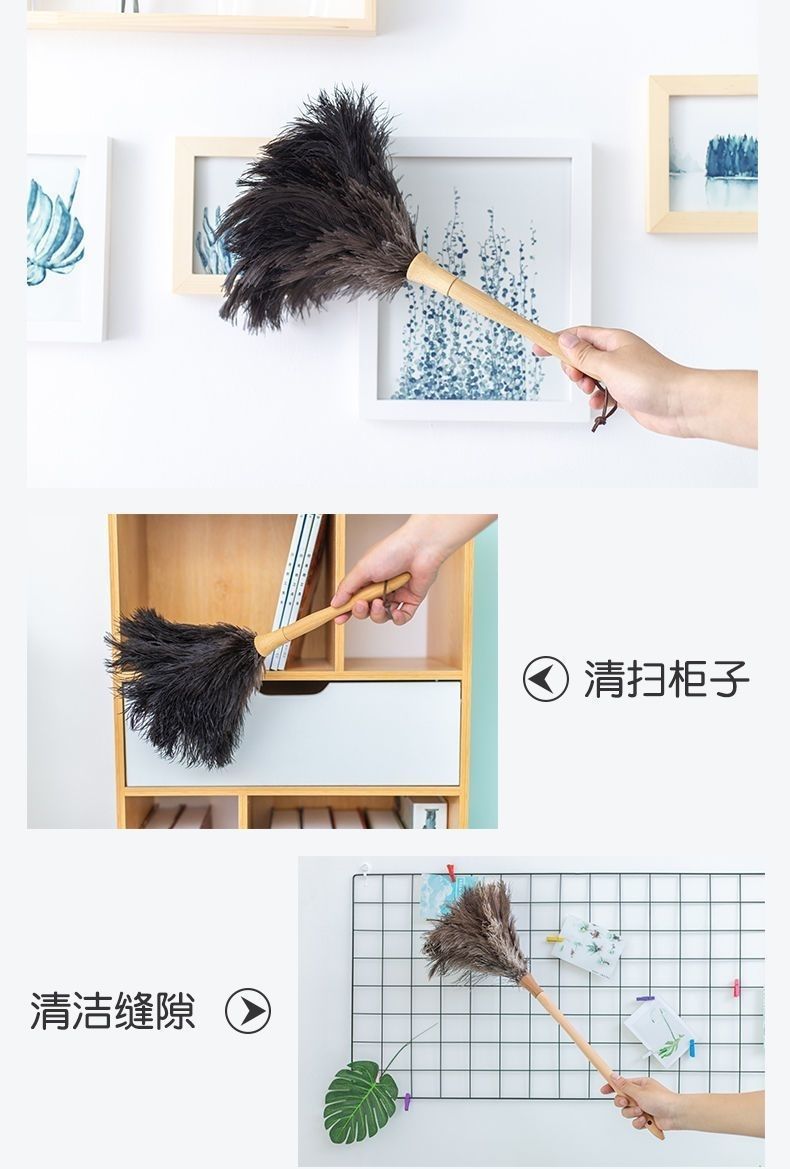 清扫柜子

清洁缝隙