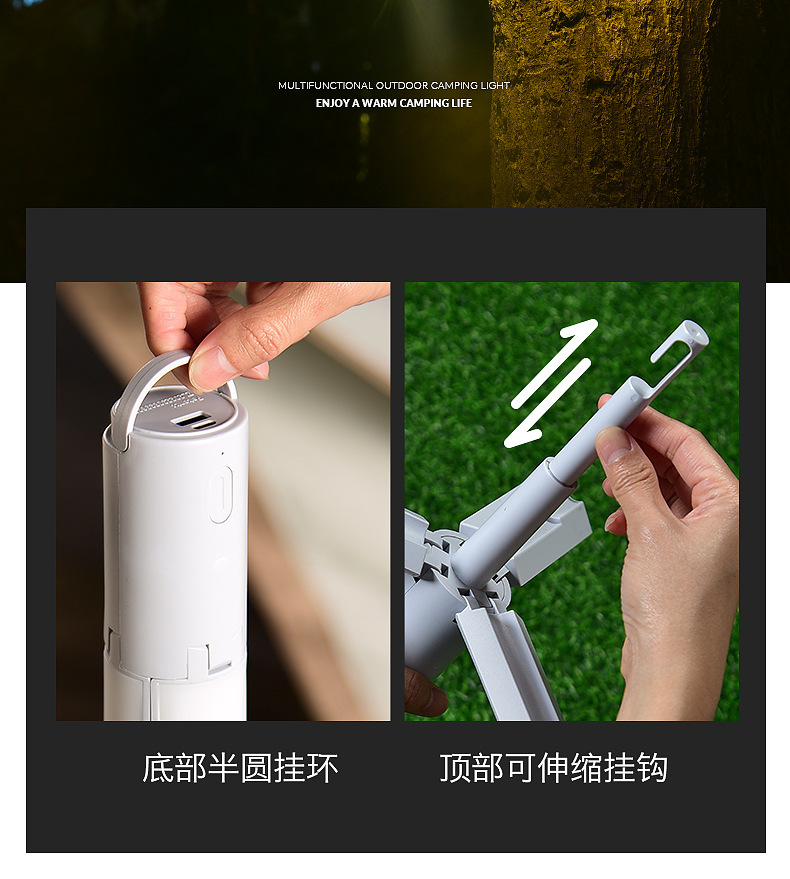 MULTIFUNCTIONAL OUTDOOR CAMPING LIGHT
ENJOY A WARM CAMPING LIFE

底部半圆挂环

顶部可伸缩挂钩