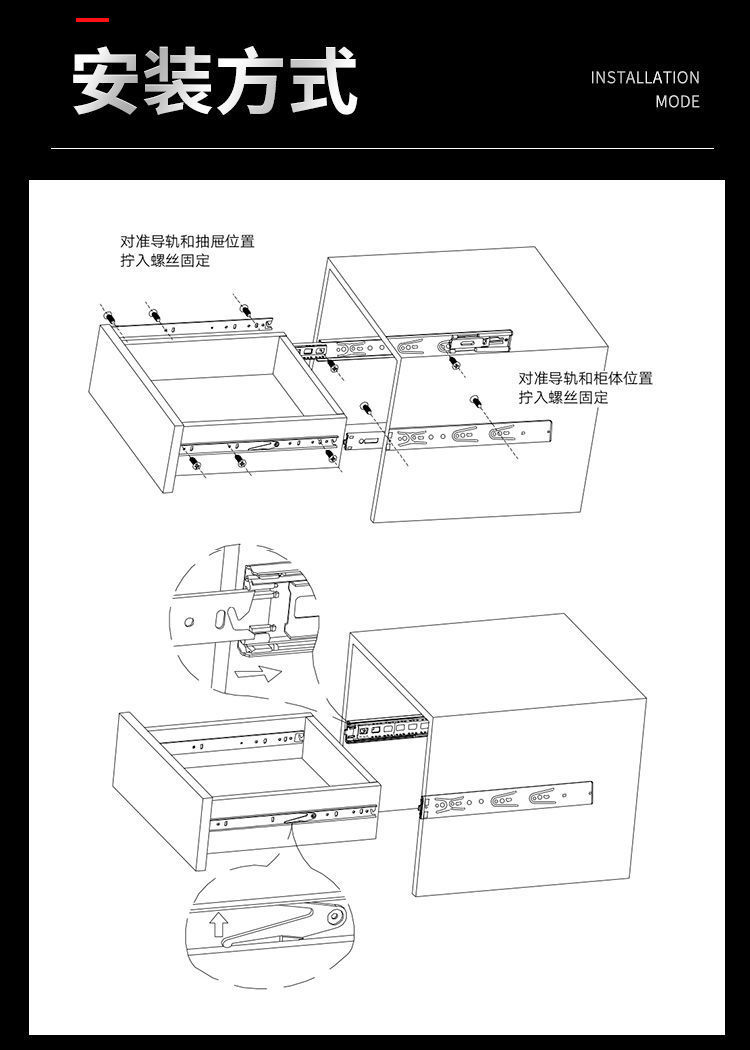 安装方式

INSTALLATION MODE

对准导轨和抽屉位置
拧入螺丝固定

对准导轨和柜体位置
拧入螺丝固定