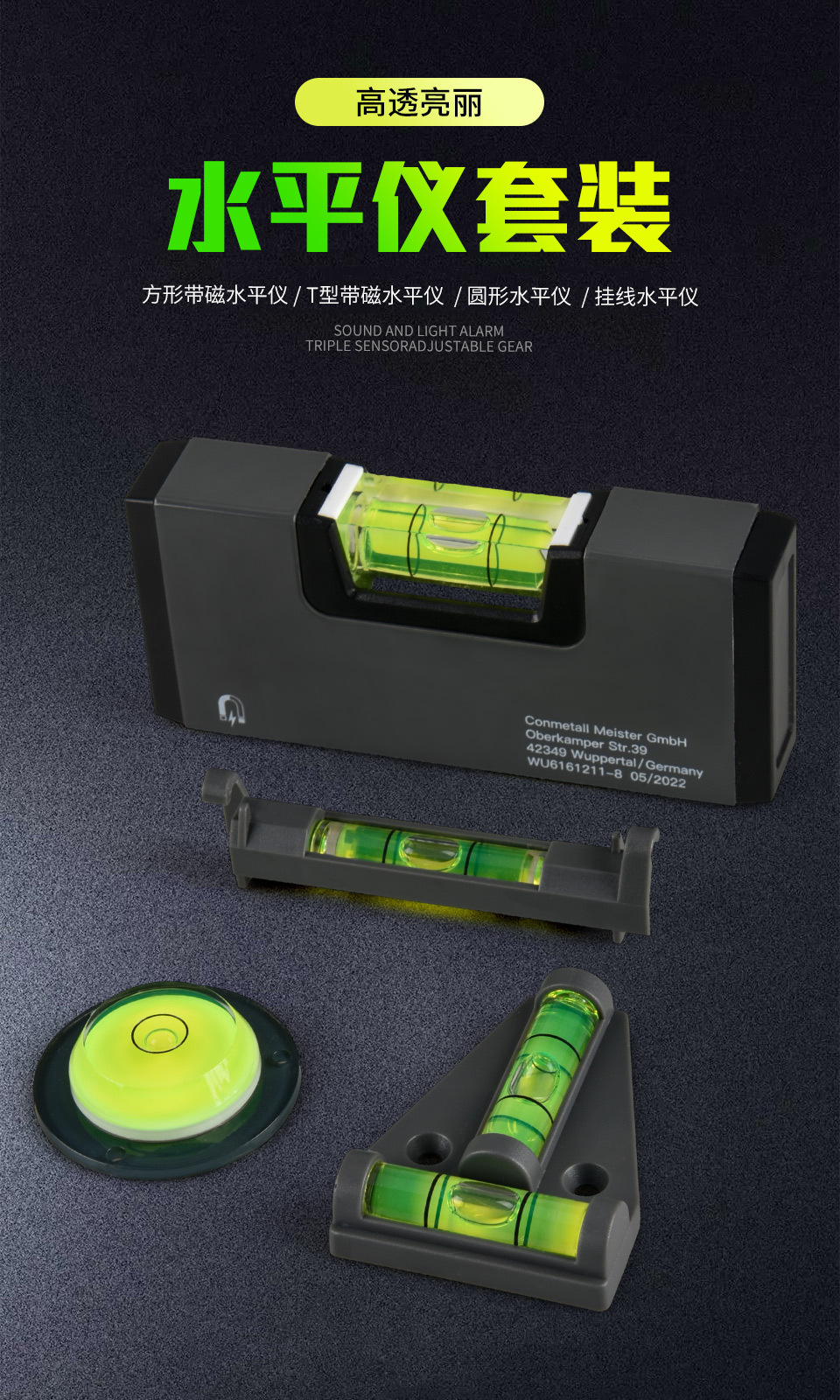 高透亮丽

水平仪套装

方形带磁水平仪 / T型带磁水平仪 / 圆形水平仪 / 挂线水平仪

SOUND AND LIGHT ALARM
TRIPLE SENSORADJUSTABLE GEAR

Conmetall Meister GmbH
Oberkamper Str.39
42349 Wuppertal/Germany
WU6161211-8 05/2022