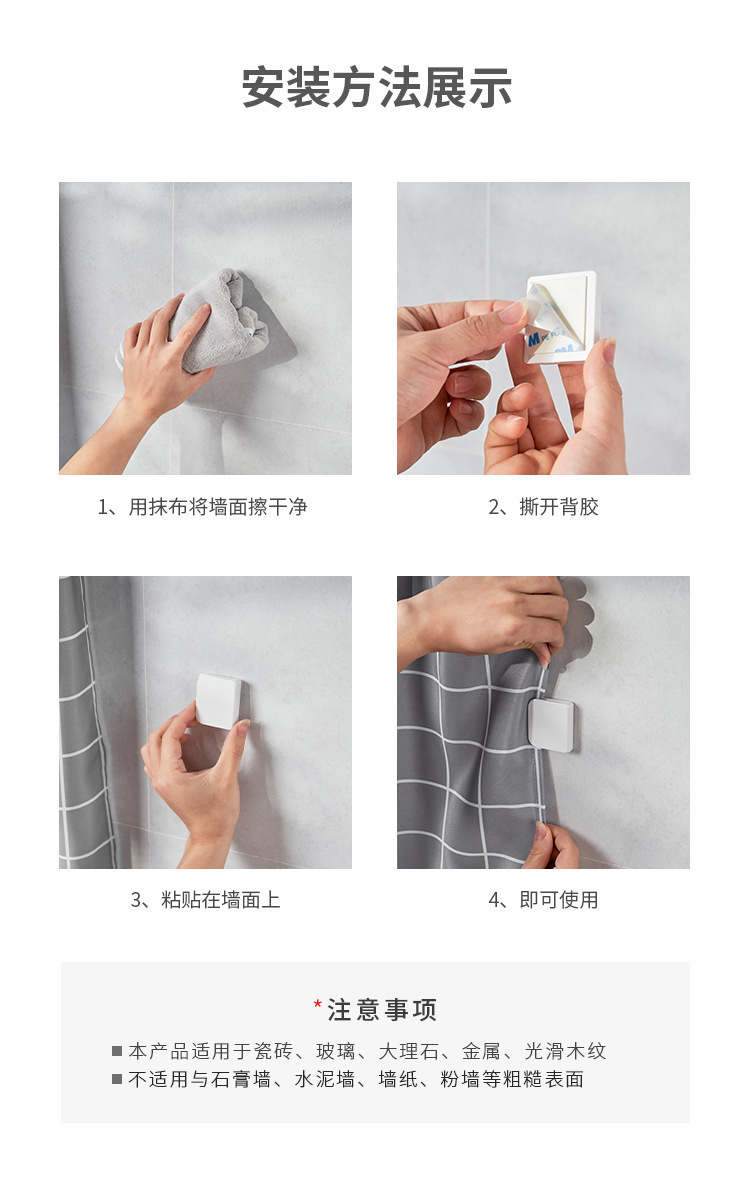 安装方法展示

1、用抹布将墙面擦干净

2、撕开背胶

3、粘贴在墙面上

4、即可使用

*注意事项

■ 本产品适用于瓷砖、玻璃、大理石、金属、光滑木纹
■ 不适用与石膏墙、水泥墙、墙纸、粉墙等粗糙表面