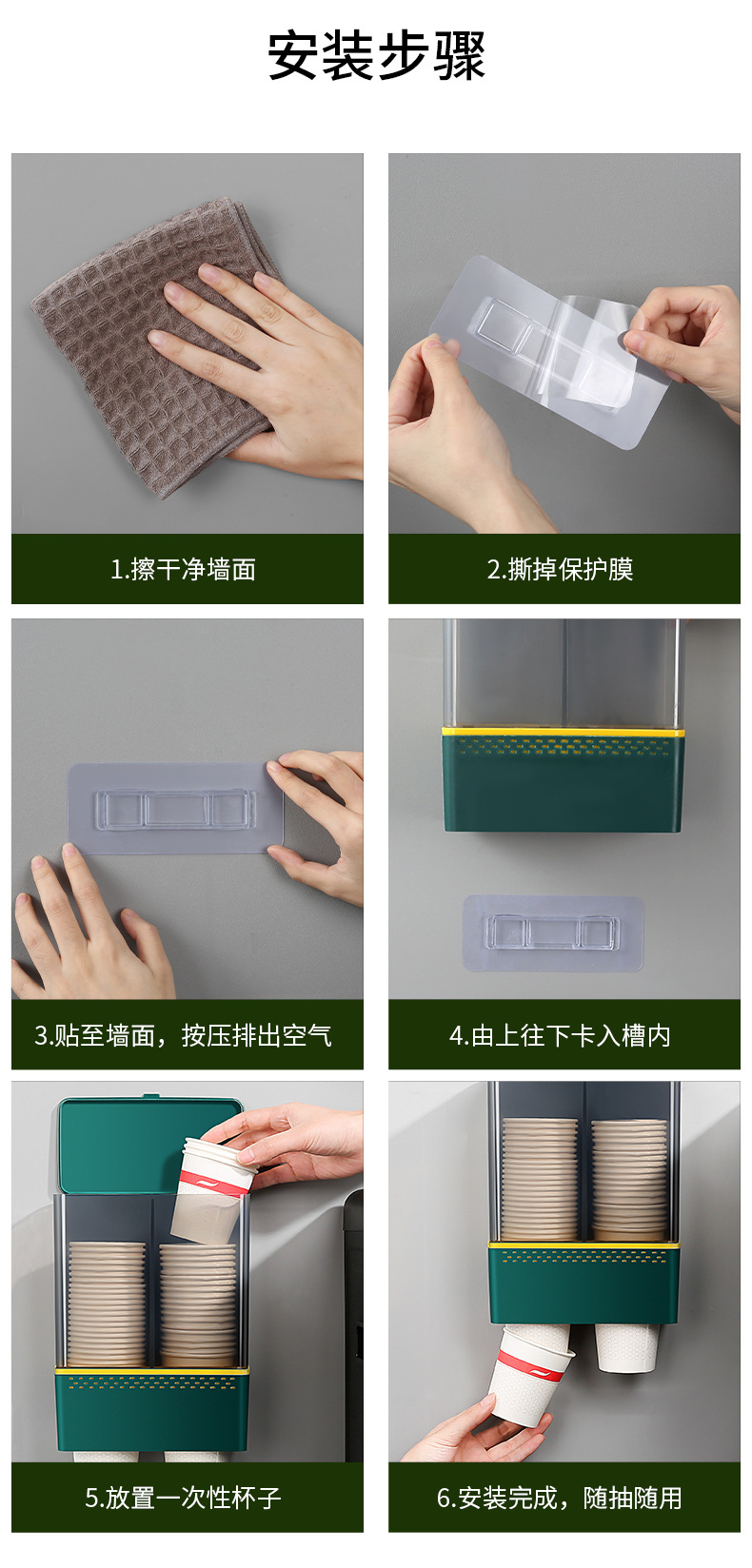 安装步骤

1.擦干净墙面

2.撕掉保护膜

3.贴至墙面，按压排出空气

4.由上往下卡入槽内

5.放置一次性杯子

6.安装完成，随抽随用