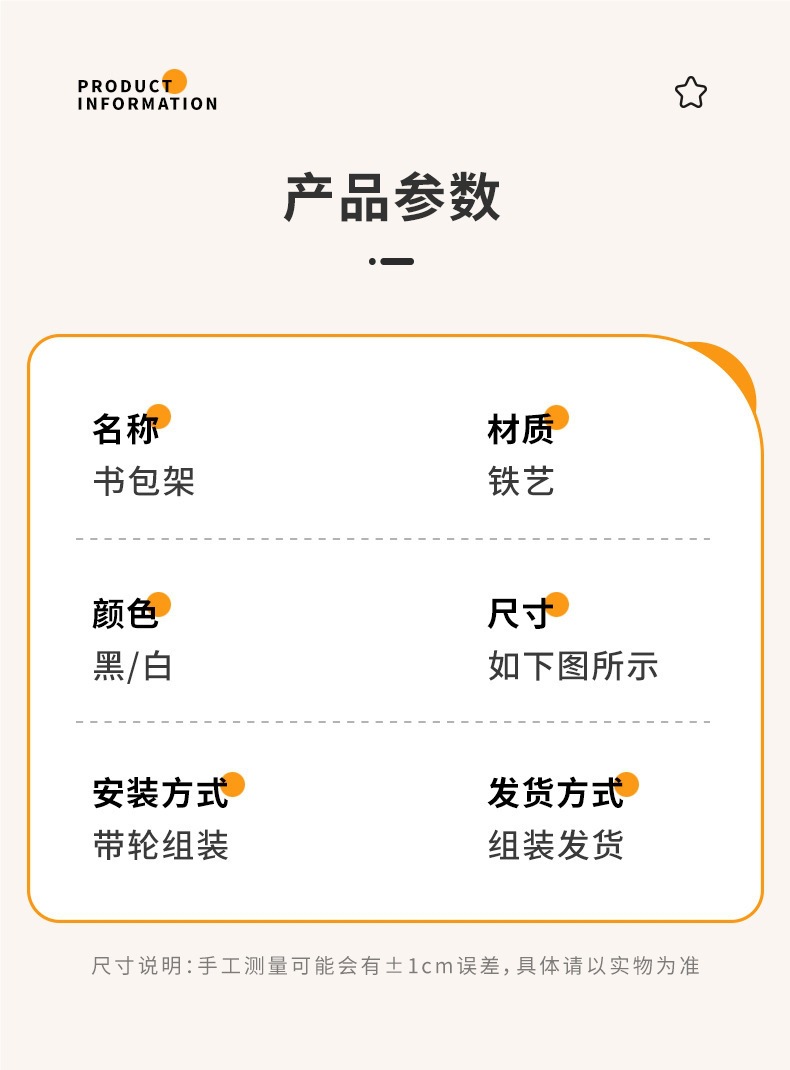 PRODUCT
INFORMATION

产品参数

名称
书包架

材质
铁艺

颜色
黑/白

尺寸
如下图所示

安装方式
带轮组装

发货方式
组装发货

尺寸说明:手工测量可能会有±1cm误差,具体请以实物为准