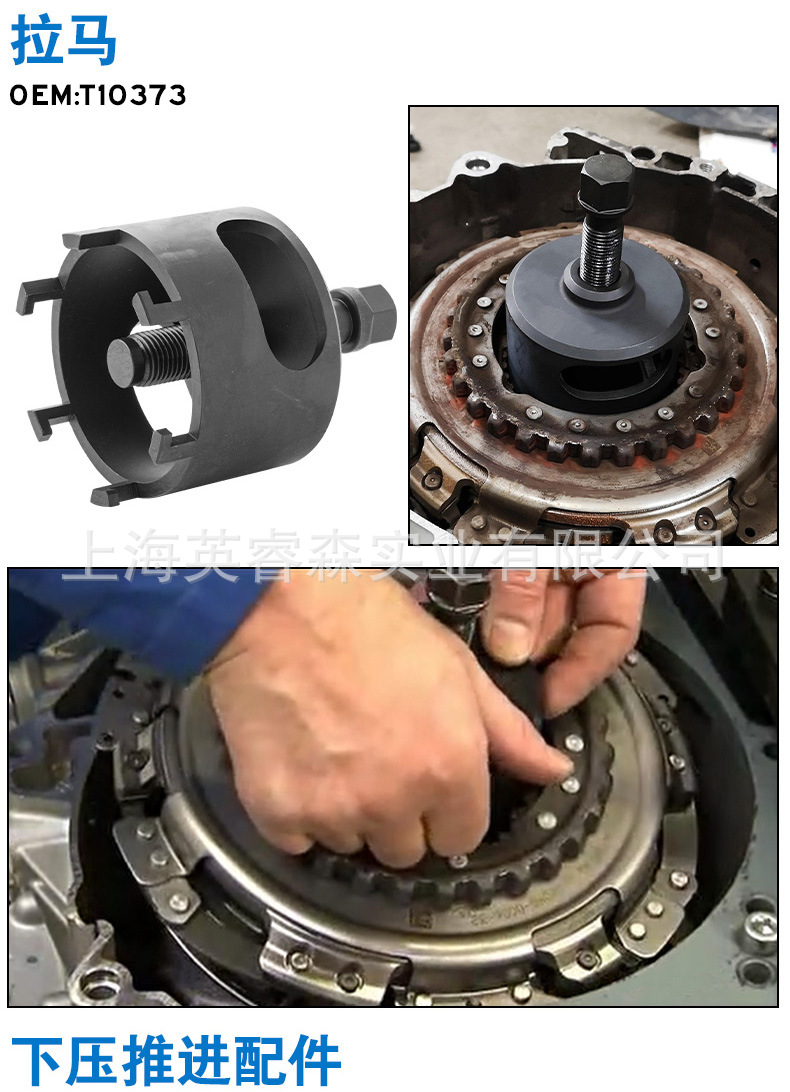 拉马
OEM:T10373

上海英睿森实业有限公司

下压推进配件