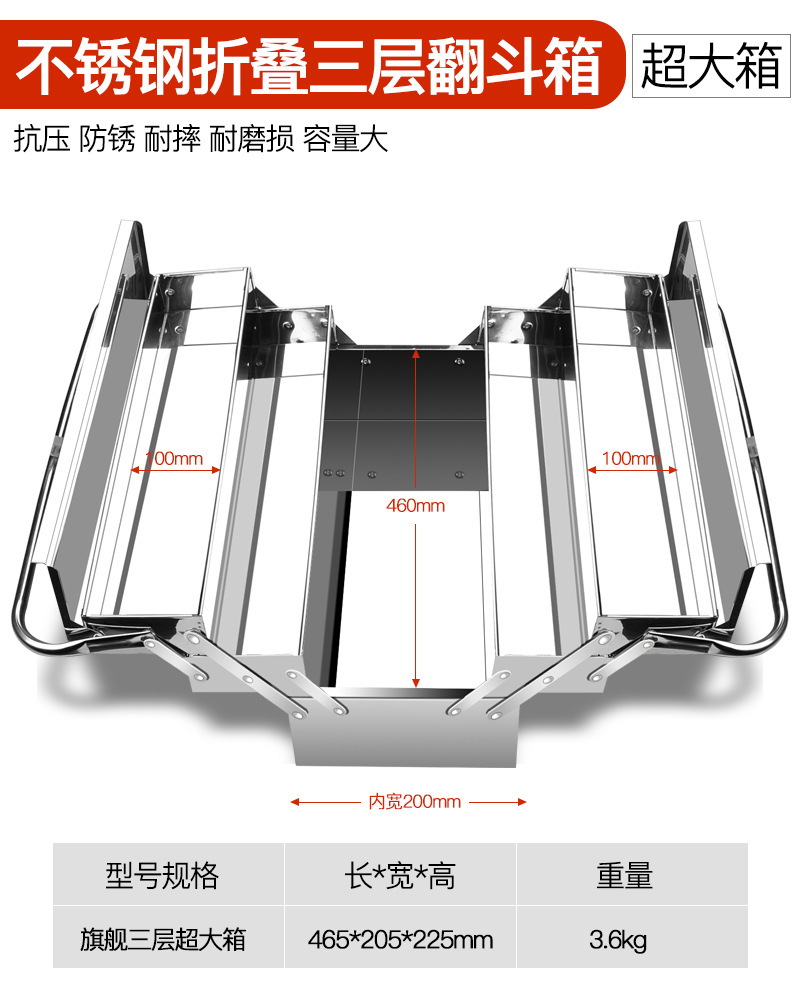 不锈钢折叠三层翻斗箱 超大箱

抗压 防锈 耐摔 耐磨损 容量大

100mm

100mm

460mm

内宽200mm

| 型号规格 | 长*宽*高 | 重量 |
|---|---|---|
| 旗舰三层超大箱 | 465*205*225mm | 3.6kg |