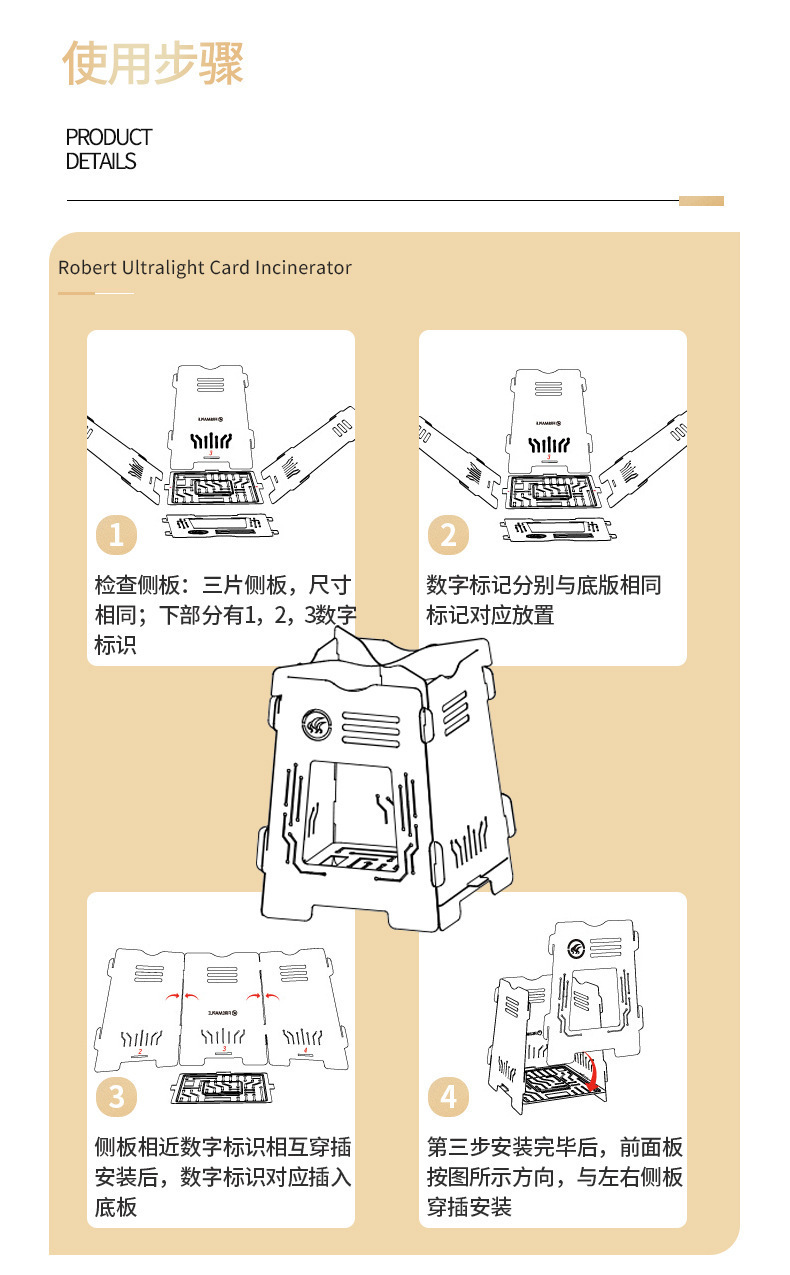 使用步骤

PRODUCT
DETAILS

Robert Ultralight Card Incinerator

1
检查侧板：三片侧板，尺寸相同；下部分有1，2，3数字标识

2
数字标记分别与底版相同标记对应放置

3
侧板相近数字标识相互穿插安装后，数字标识对应插入底板

4
第三步安装完毕后，前面板按图所示方向，与左右侧板穿插安装