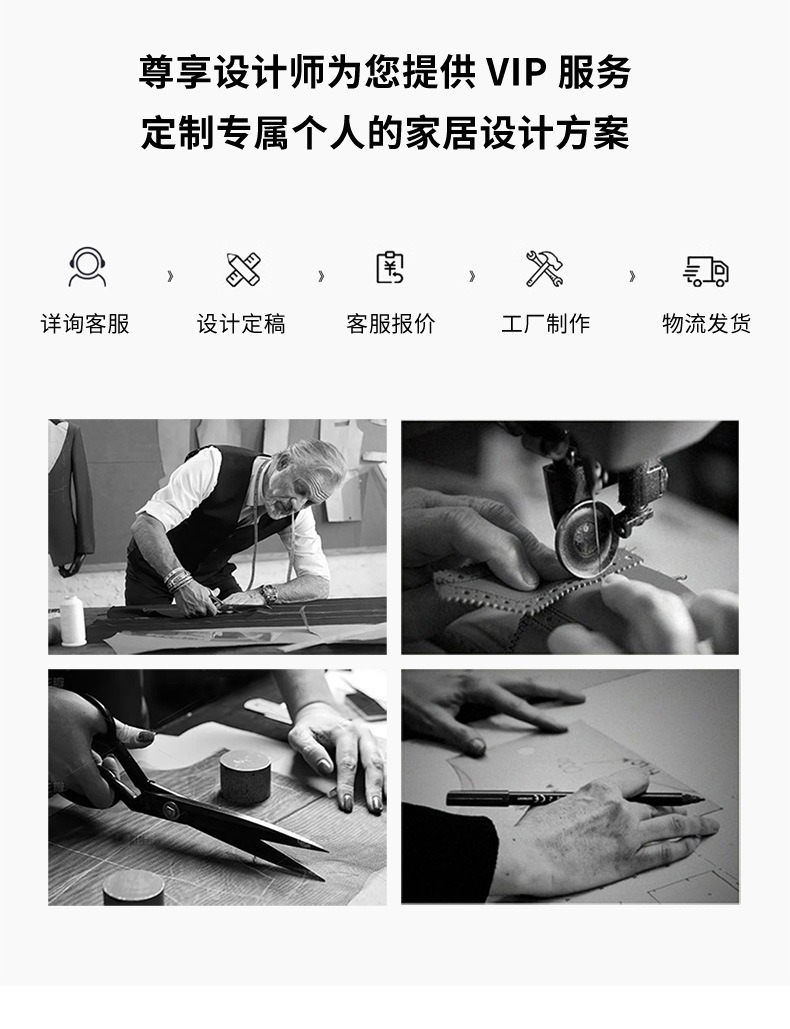 尊享设计师为您提供 VIP 服务
定制专属个人的家居设计方案

详询客服 › 设计定稿 › 客服报价 › 工厂制作 › 物流发货