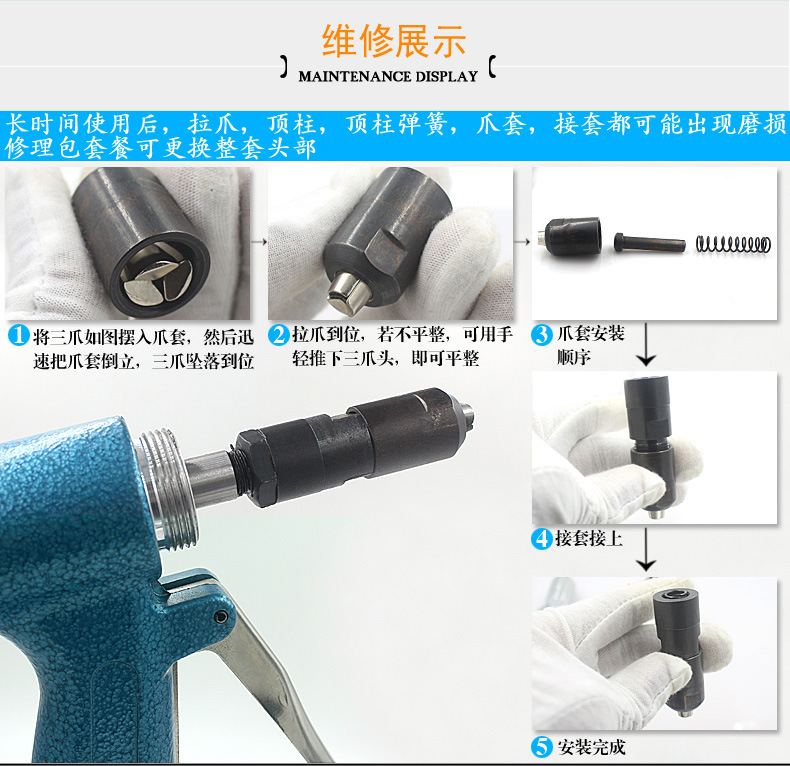 维修展示

MAINTENANCE DISPLAY

长时间使用后，拉爪，顶柱，顶柱弹簧，爪套，接套都可能出现磨损
修理包套餐可更换整套头部

1 将三爪如图摆入爪套，然后迅速把爪套倒立，三爪坠落到位

2 拉爪到位，若不平整，可用手轻推下三爪头，即可平整

3 爪套安装顺序

4 接套接上

5 安装完成