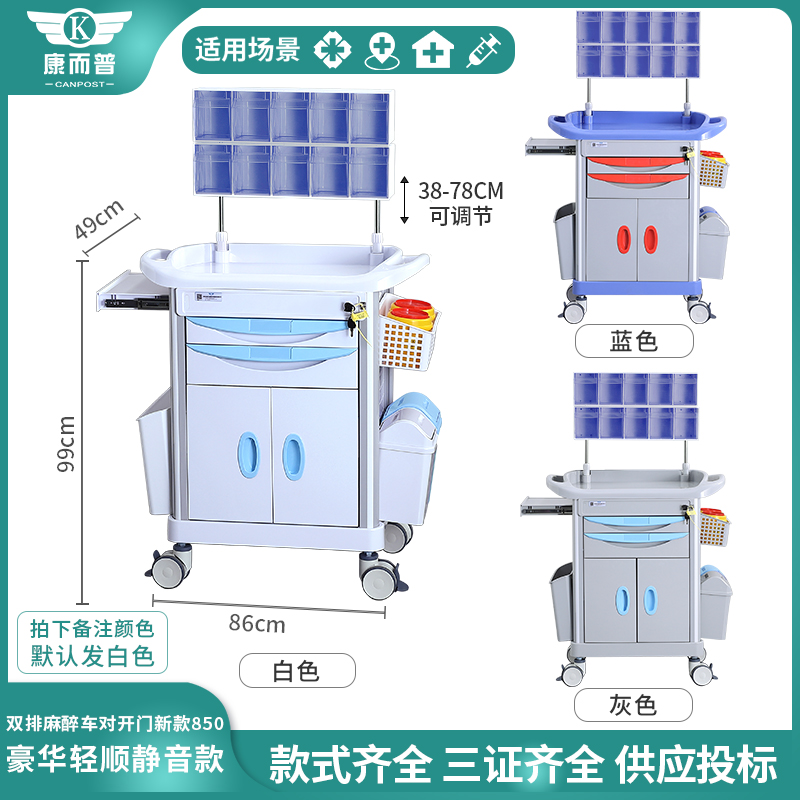 K
康而普
CANPOST

适用场景

38-78CM
可调节

49cm

99cm

86cm

拍下备注颜色
默认发白色

白色

蓝色

灰色

双排麻醉车对开门新款850
豪华轻顺静音款

款式齐全 三证齐全 供应投标