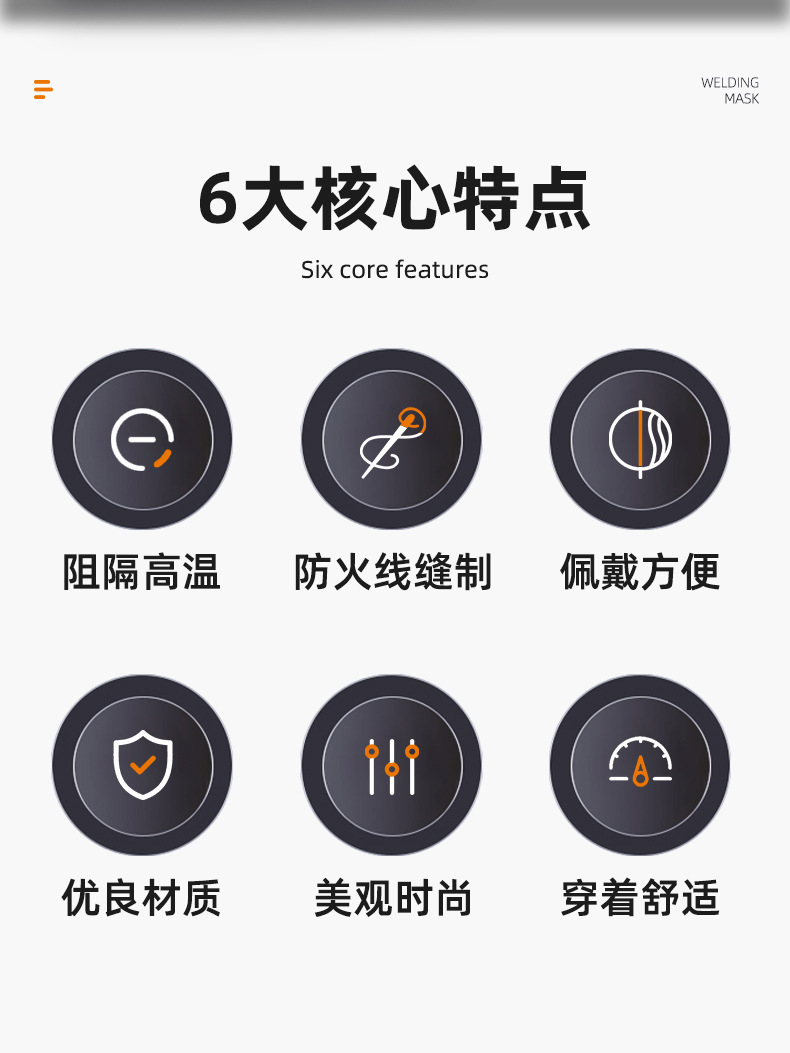 WELDING
MASK

6大核心特点

Six core features

阻隔高温

防火线缝制

佩戴方便

优良材质

美观时尚

穿着舒适