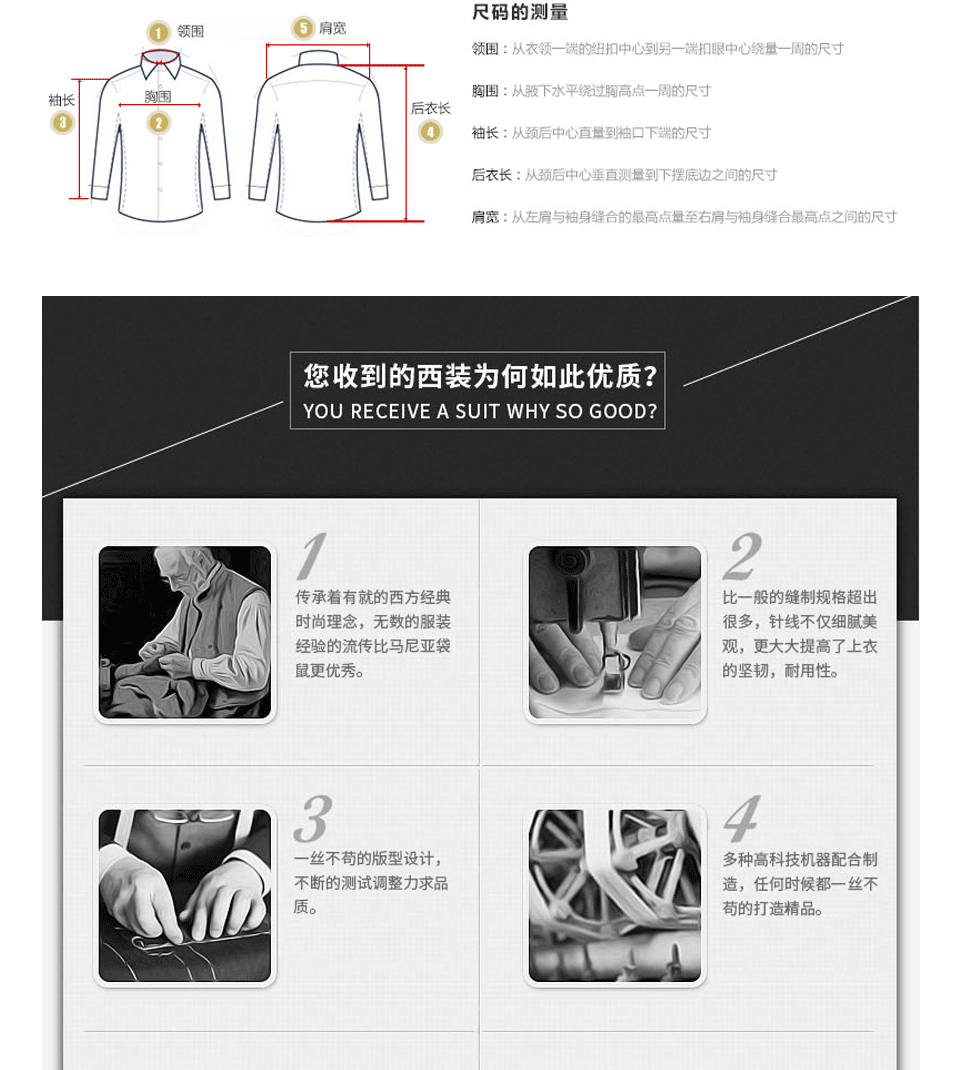 1 领围
5 肩宽
袖长
3
胸围
2
后衣长
4

尺码的测量

领围：从衣领一端的纽扣中心到另一端扣眼中心绕量一周的尺寸

胸围：从腋下水平绕过胸高点一周的尺寸

袖长：从颈后中心直量到袖口下端的尺寸

后衣长：从颈后中心垂直测量到下摆底边之间的尺寸

肩宽：从左肩与袖身缝合的最高点量至右肩与袖身缝合最高点之间的尺寸

您收到的西装为何如此优质?
YOU RECEIVE A SUIT WHY SO GOOD?

1
传承着有就的西方经典时尚理念，无数的服装经验的流传比马尼亚袋鼠更优秀。

2
比一般的缝制规格超出很多，针线不仅细腻美观，更大大提高了上衣的坚韧，耐用性。

3
一丝不苟的版型设计，不断的测试调整力求品质。

4
多种高科技机器配合制造，任何时候都一丝不苟的打造精品。