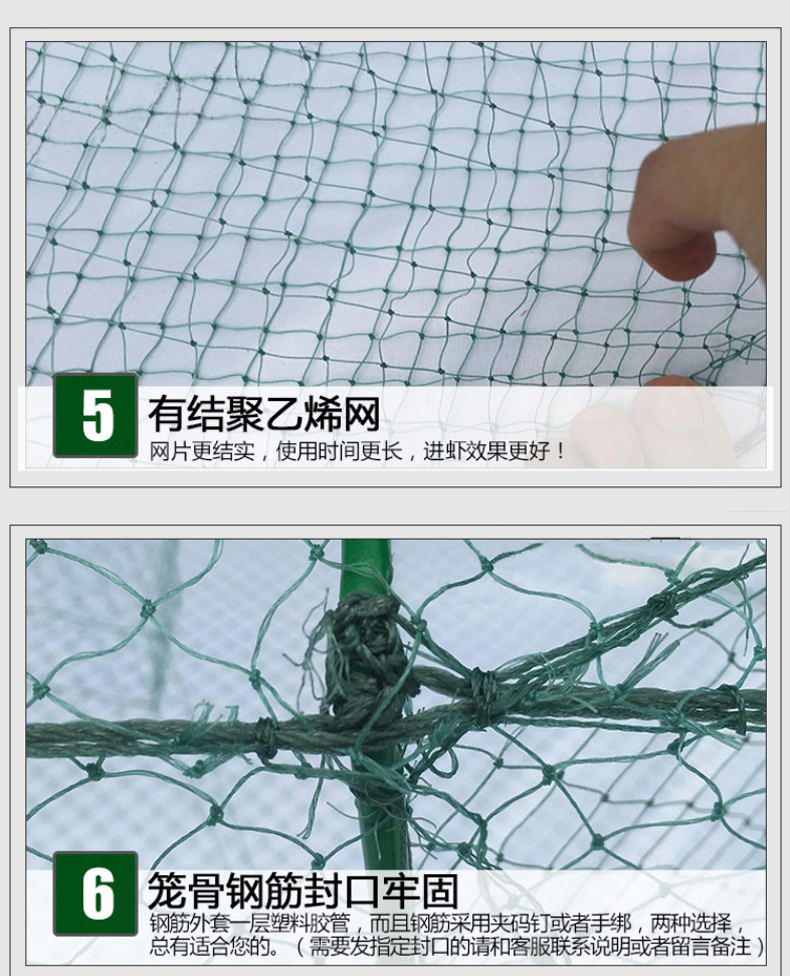 5 有结聚乙烯网
网片更结实，使用时间更长，进虾效果更好！

6 笼骨钢筋封口牢固
钢筋外套一层塑料胶管，而且钢筋采用夹码钉或者手绑，两种选择，总有适合您的。（需要发指定封口的请和客服联系说明或者留言备注）