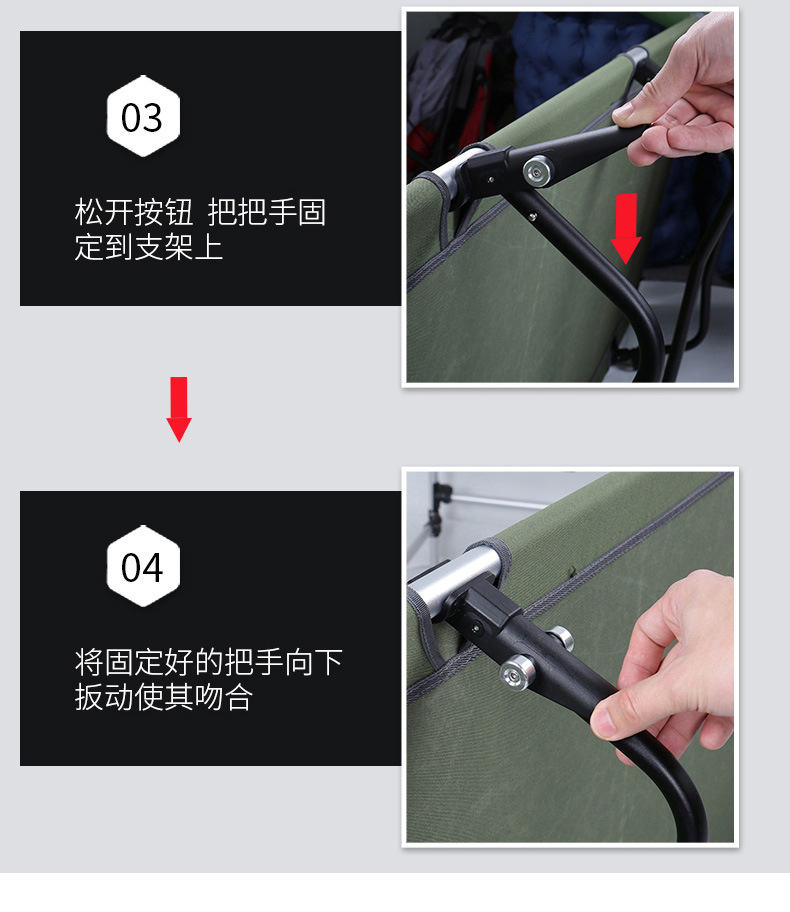 03

松开按钮 把把手固定到支架上

04

将固定好的把手向下扳动使其吻合