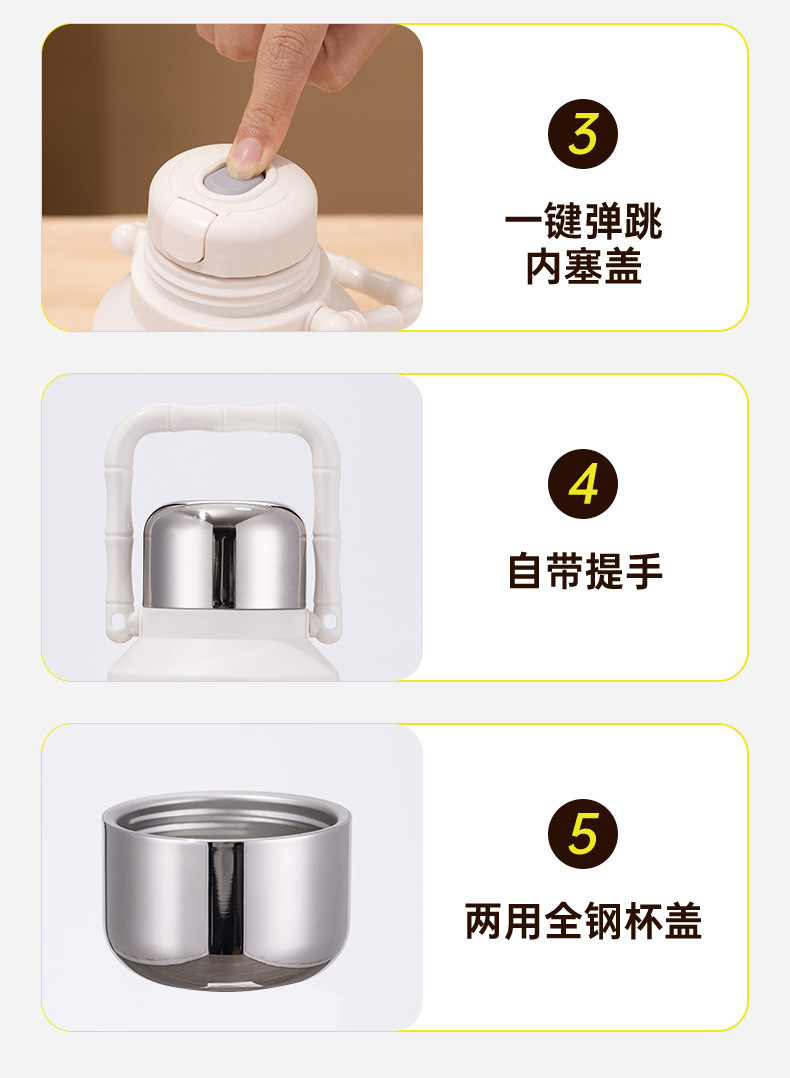 3
一键弹跳
内塞盖

4
自带提手

5
两用全钢杯盖