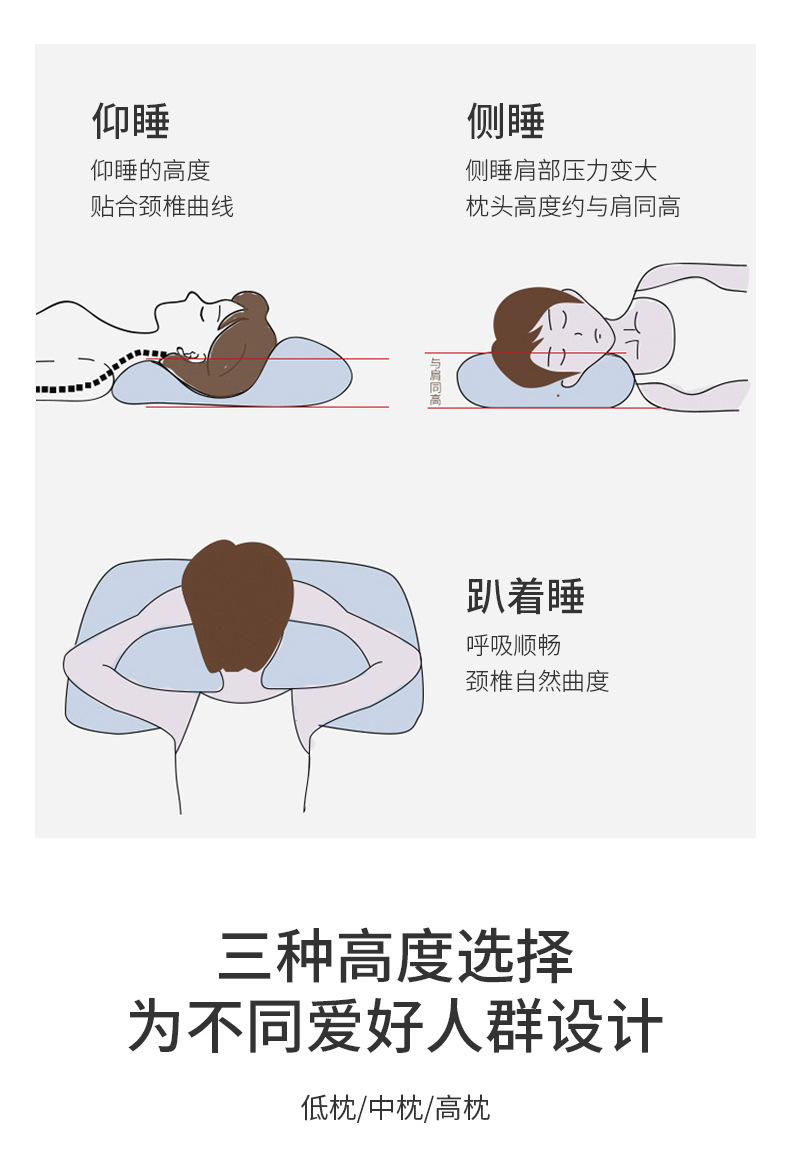 仰睡

仰睡的高度
贴合颈椎曲线

侧睡

侧睡肩部压力变大
枕头高度约与肩同高

与肩同高

趴着睡

呼吸顺畅
颈椎自然曲度

三种高度选择
为不同爱好人群设计

低枕/中枕/高枕