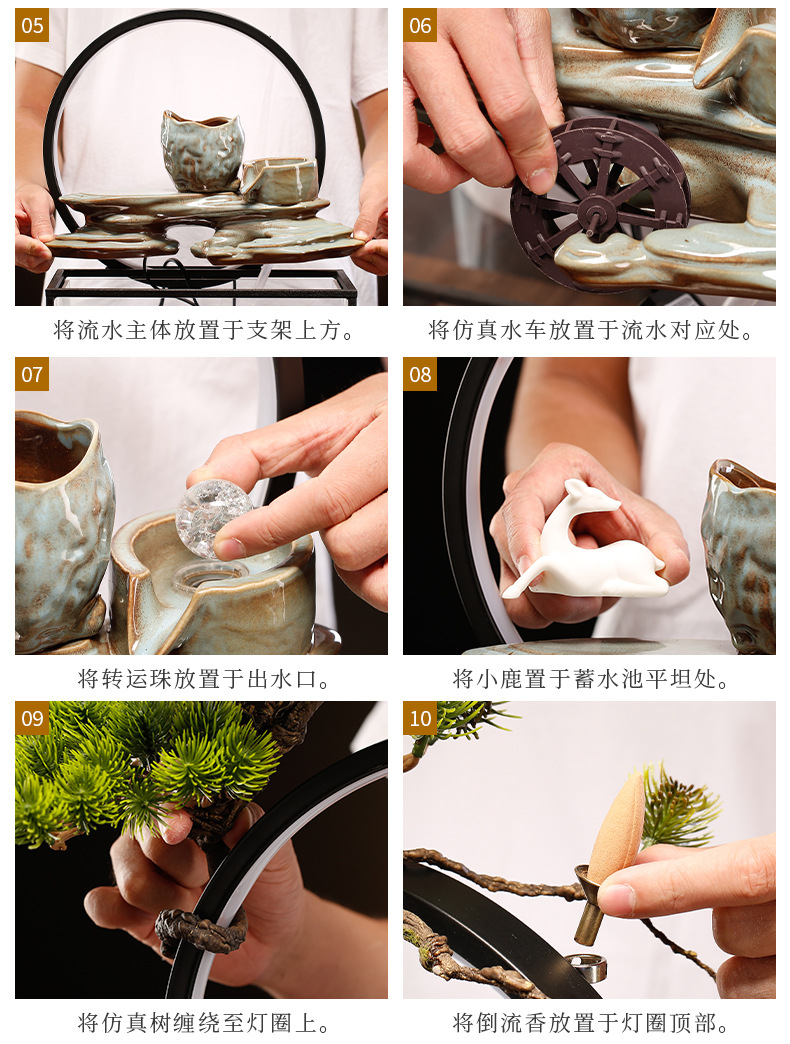 05

将流水主体放置于支架上方。

06

将仿真水车放置于流水对应处。

07

将转运珠放置于出水口。

08

将小鹿置于蓄水池平坦处。

09

将仿真树缠绕至灯圈上。

10

将倒流香放置于灯圈顶部。