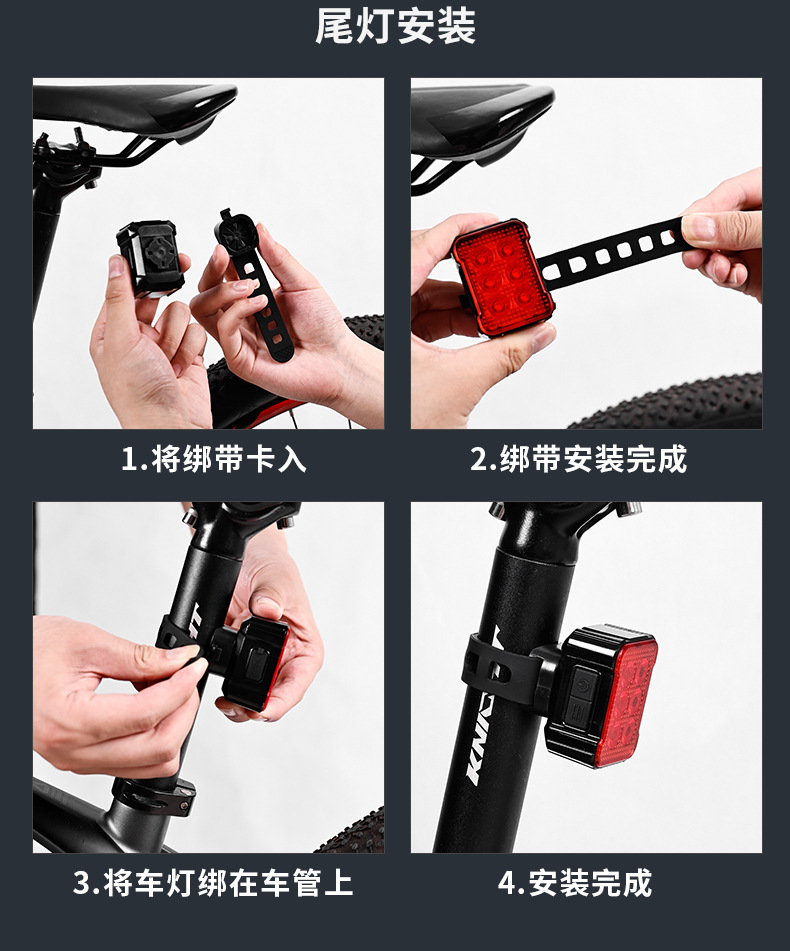 尾灯安装

1.将绑带卡入

2.绑带安装完成

3.将车灯绑在车管上

4.安装完成