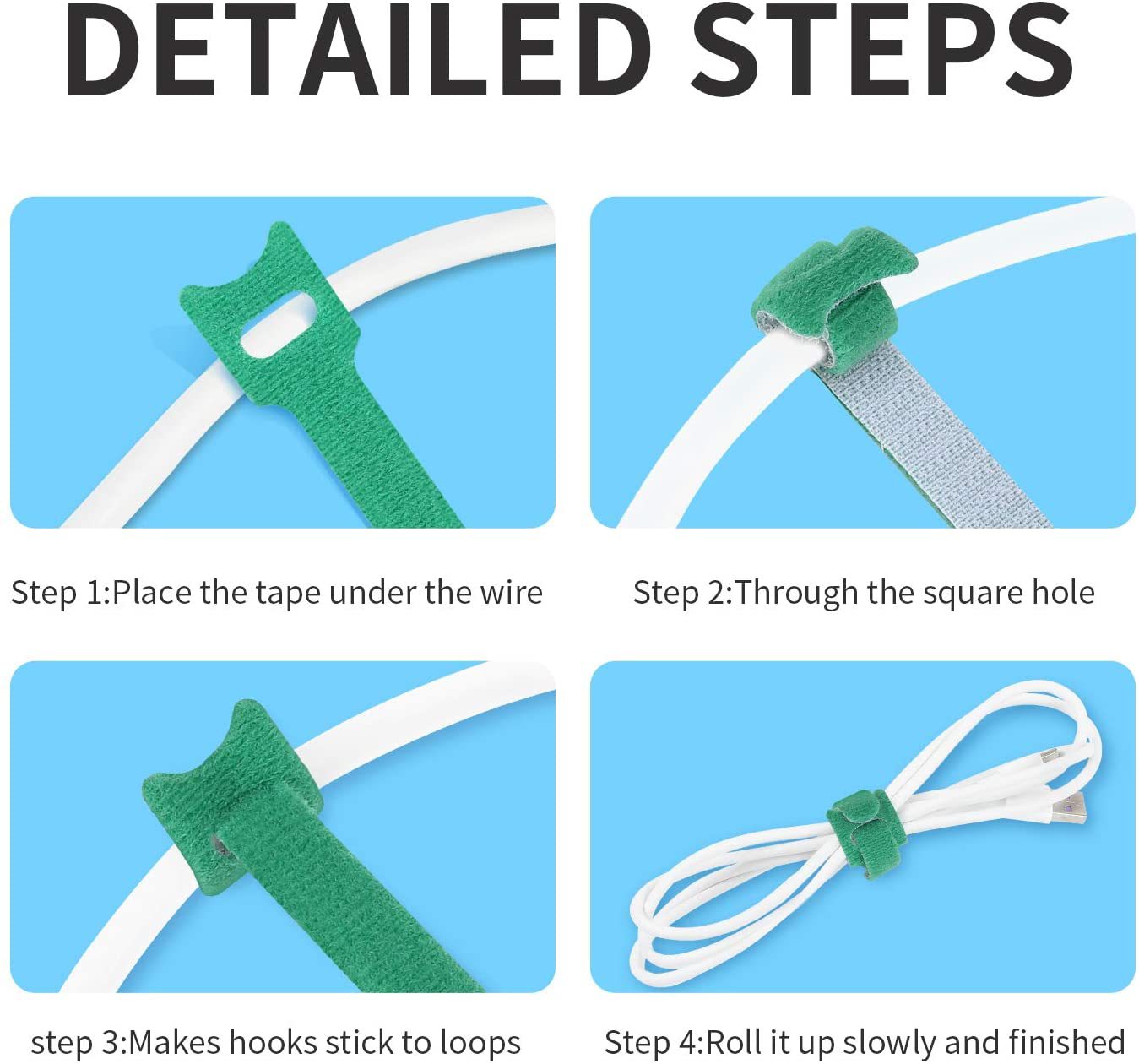 DETAILED STEPS

Step 1:Place the tape under the wire

Step 2:Through the square hole

step 3:Makes hooks stick to loops

Step 4:Roll it up slowly and finished