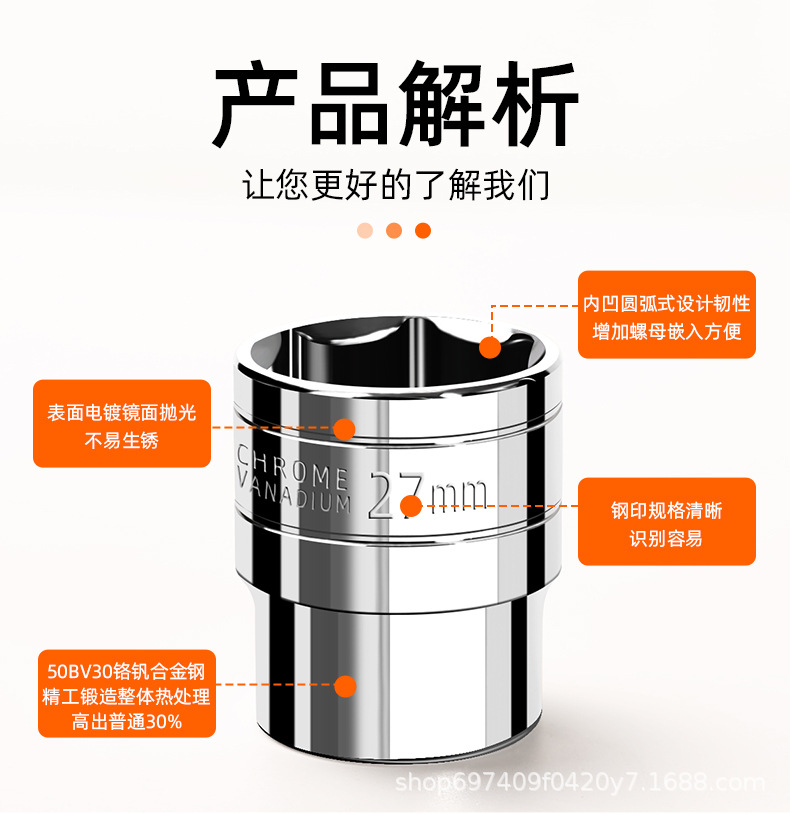 产品解析

让您更好的了解我们

内凹圆弧式设计韧性
增加螺母嵌入方便

表面电镀镜面抛光
不易生锈

CHROME
VANADIUM
27mm

钢印规格清晰
识别容易

50BV30铬钒合金钢
精工锻造整体热处理
高出普通30%

shop697409f0420y7.1688.com