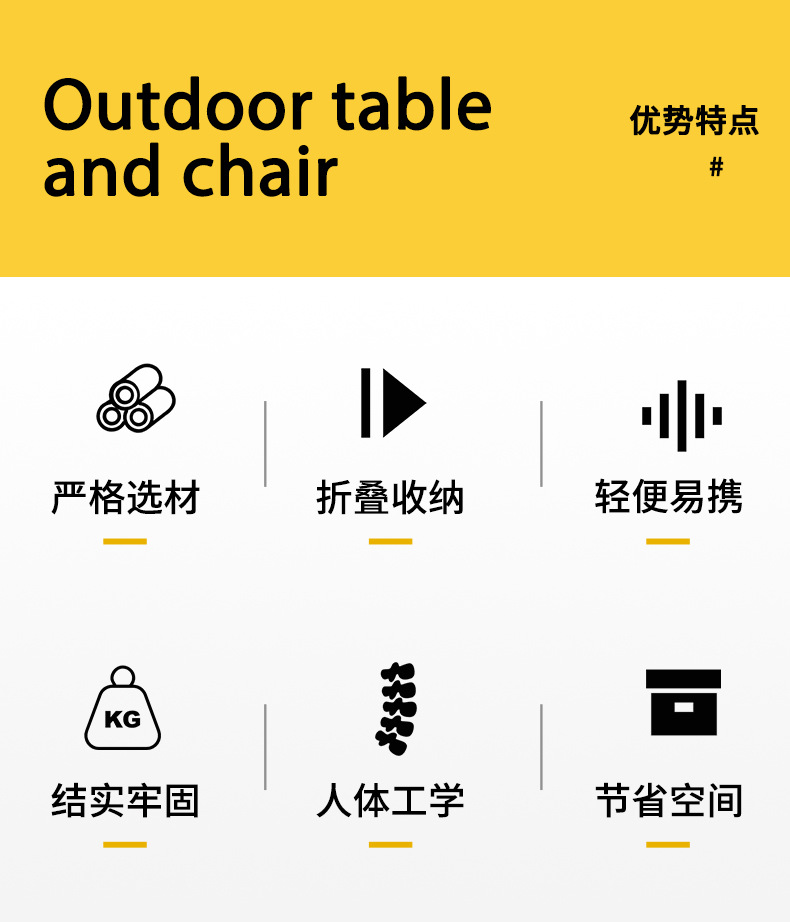 Outdoor table and chair

优势特点
#

严格选材

折叠收纳

轻便易携

KG

结实牢固

人体工学

节省空间