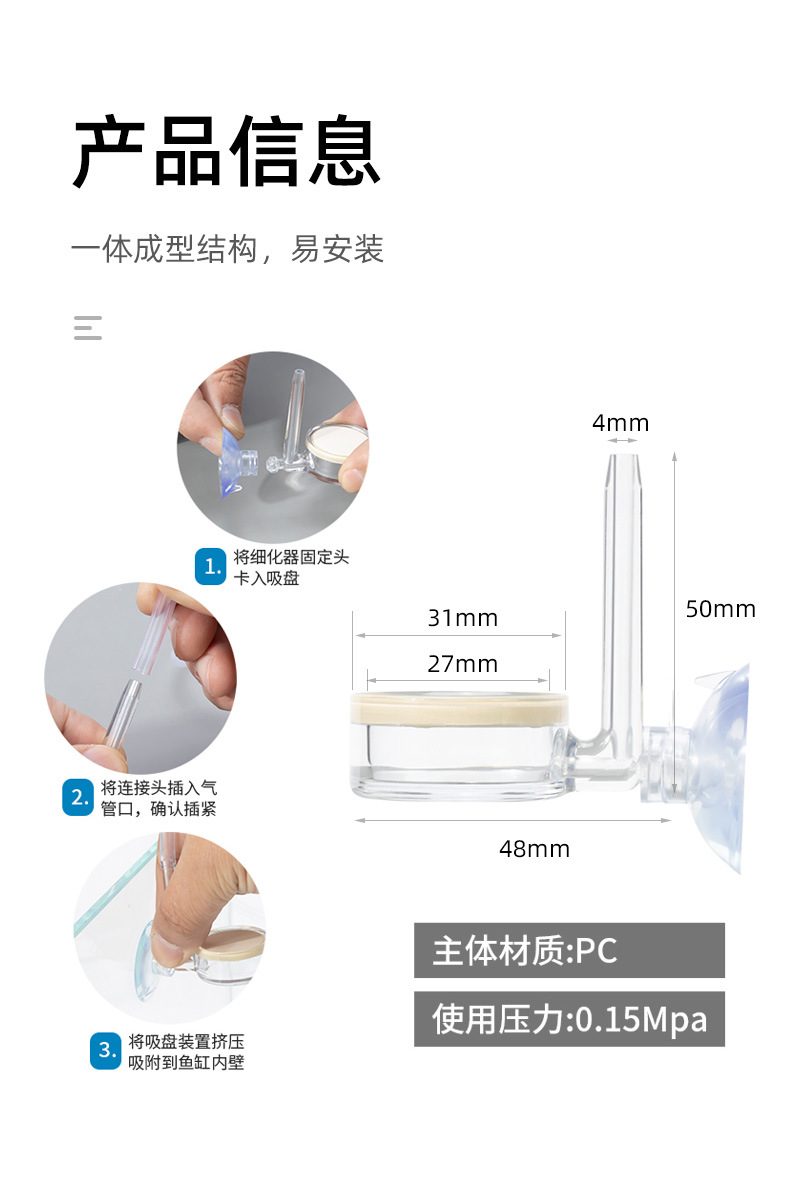 产品信息

一体成型结构，易安装

1. 将细化器固定头卡入吸盘

2. 将连接头插入气管口，确认插紧

3. 将吸盘装置挤压吸附到鱼缸内壁

4mm

50mm

31mm

27mm

48mm

主体材质:PC

使用压力:0.15Mpa