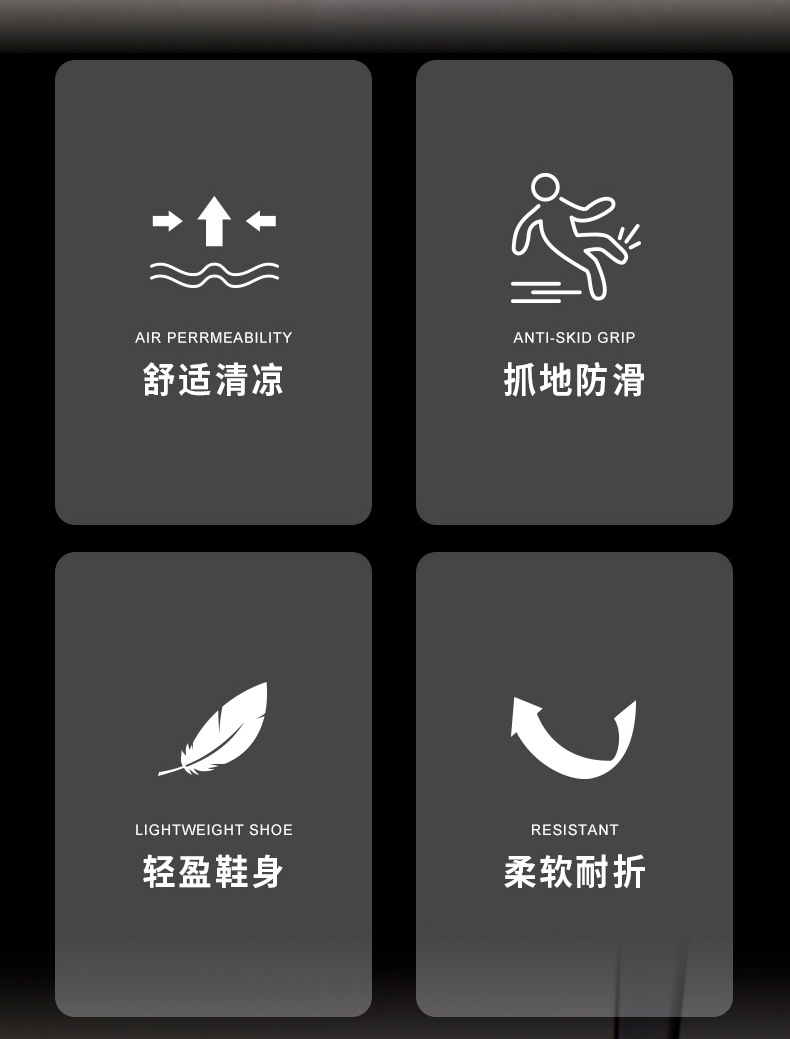 AIR PERRMEABILITY
舒适清凉

ANTI-SKID GRIP
抓地防滑

LIGHTWEIGHT SHOE
轻盈鞋身

RESISTANT
柔软耐折