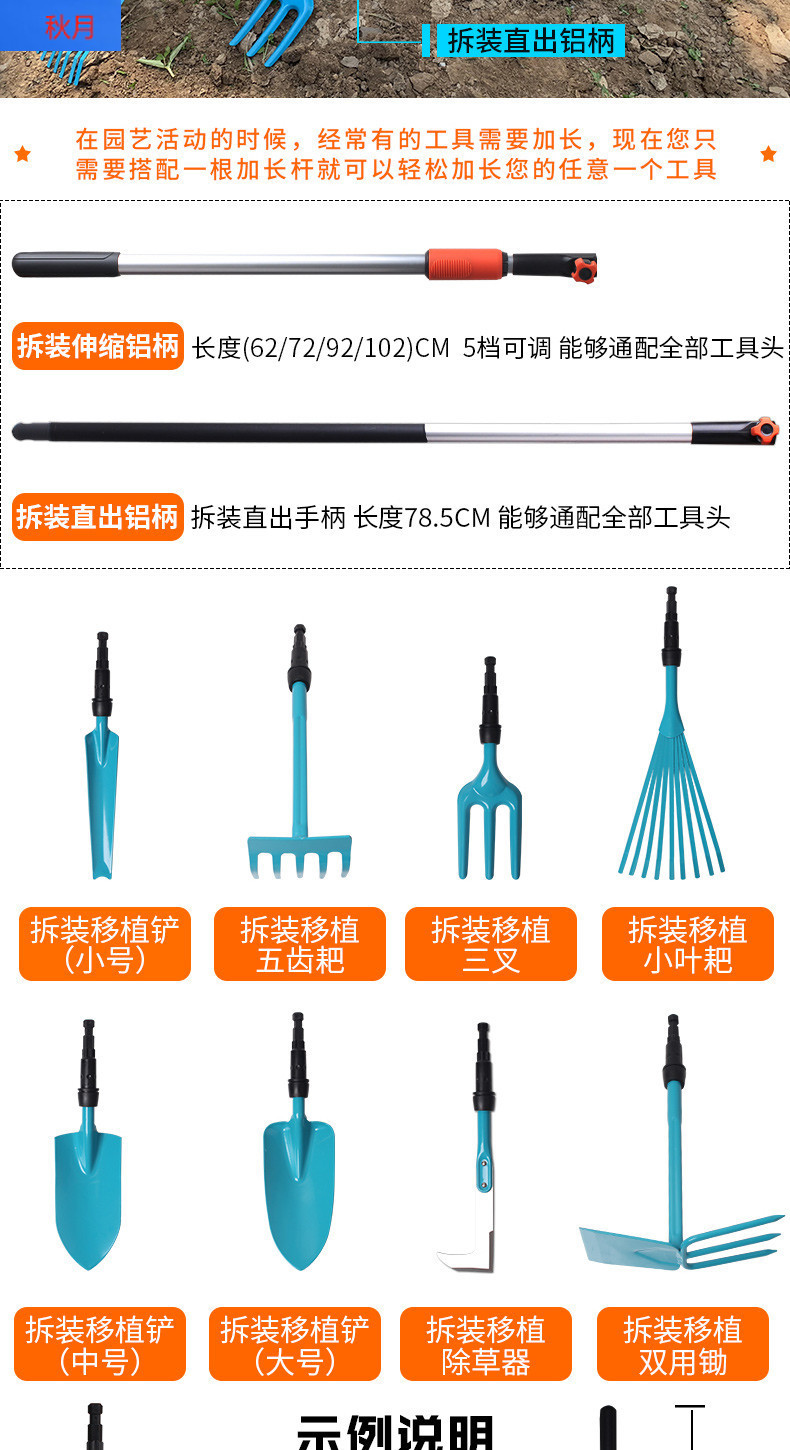 秋月

拆装直出铝柄

在园艺活动的时候，经常有的工具需要加长，现在您只需要搭配一根加长杆就可以轻松加长您的任意一个工具

拆装伸缩铝柄 长度(62/72/92/102)CM 5档可调 能够通配全部工具头

拆装直出铝柄 拆装直出手柄 长度78.5CM 能够通配全部工具头

拆装移植铲（小号）

拆装移植五齿耙

拆装移植三叉

拆装移植小叶耙

拆装移植铲（中号）

拆装移植铲（大号）

拆装移植除草器

拆装移植双用锄

示例说明