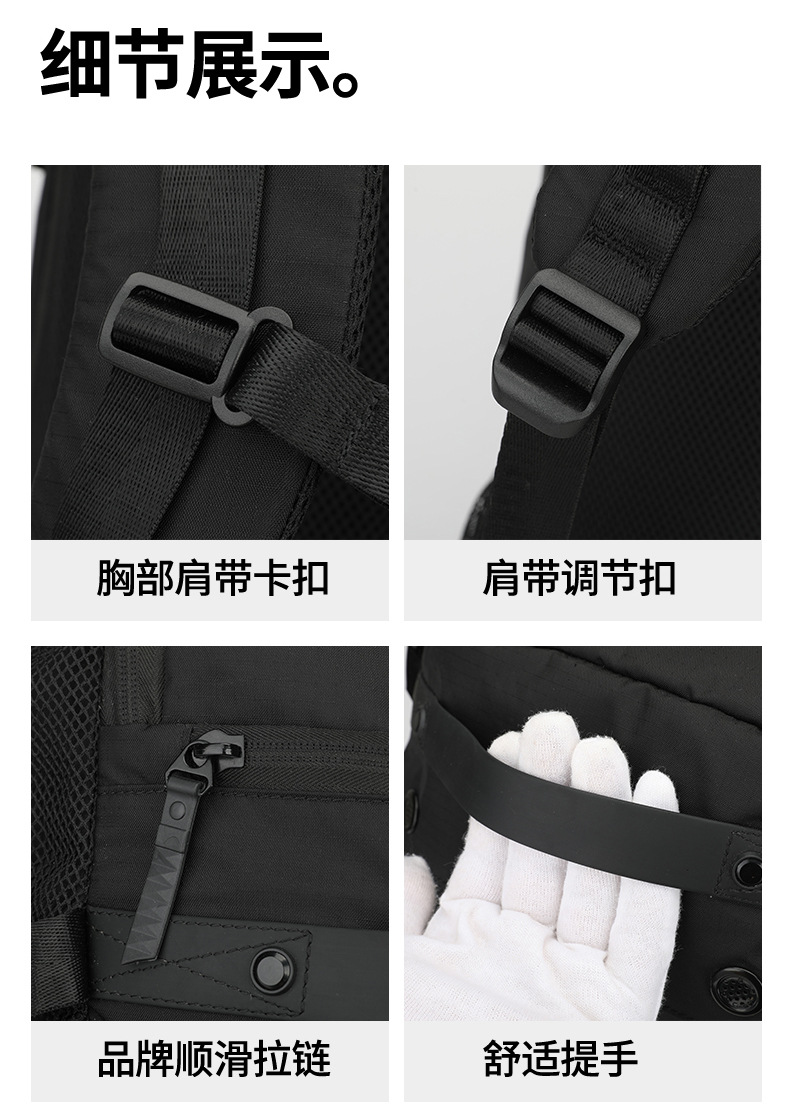 细节展示。

胸部肩带卡扣

肩带调节扣

品牌顺滑拉链

舒适提手