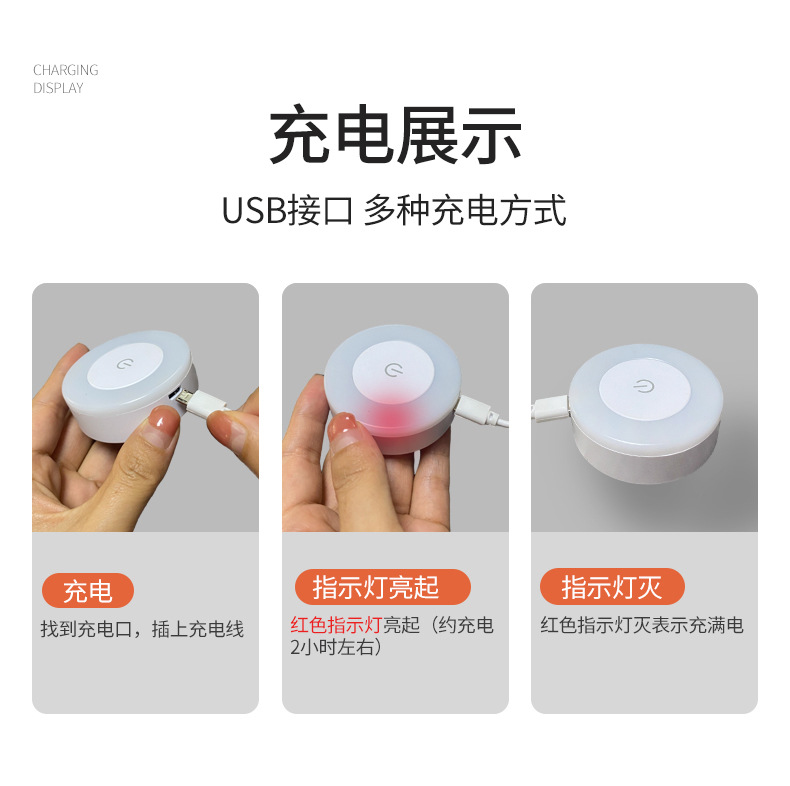 CHARGING
DISPLAY

充电展示

USB接口 多种充电方式

充电

找到充电口，插上充电线

指示灯亮起

红色指示灯亮起（约充电2小时左右）

指示灯灭

红色指示灯灭表示充满电