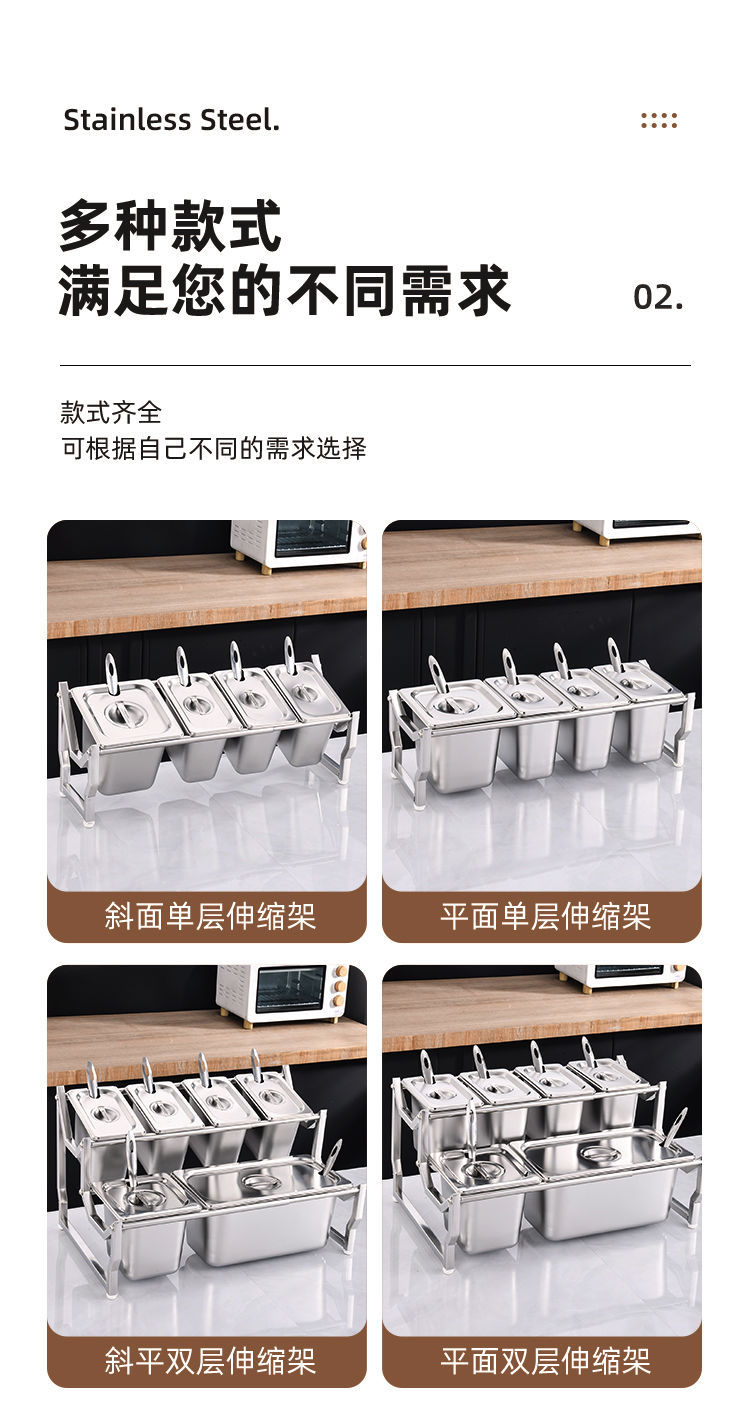 Stainless Steel.

多种款式
满足您的不同需求

02.

款式齐全
可根据自己不同的需求选择

斜面单层伸缩架

平面单层伸缩架

斜平双层伸缩架

平面双层伸缩架