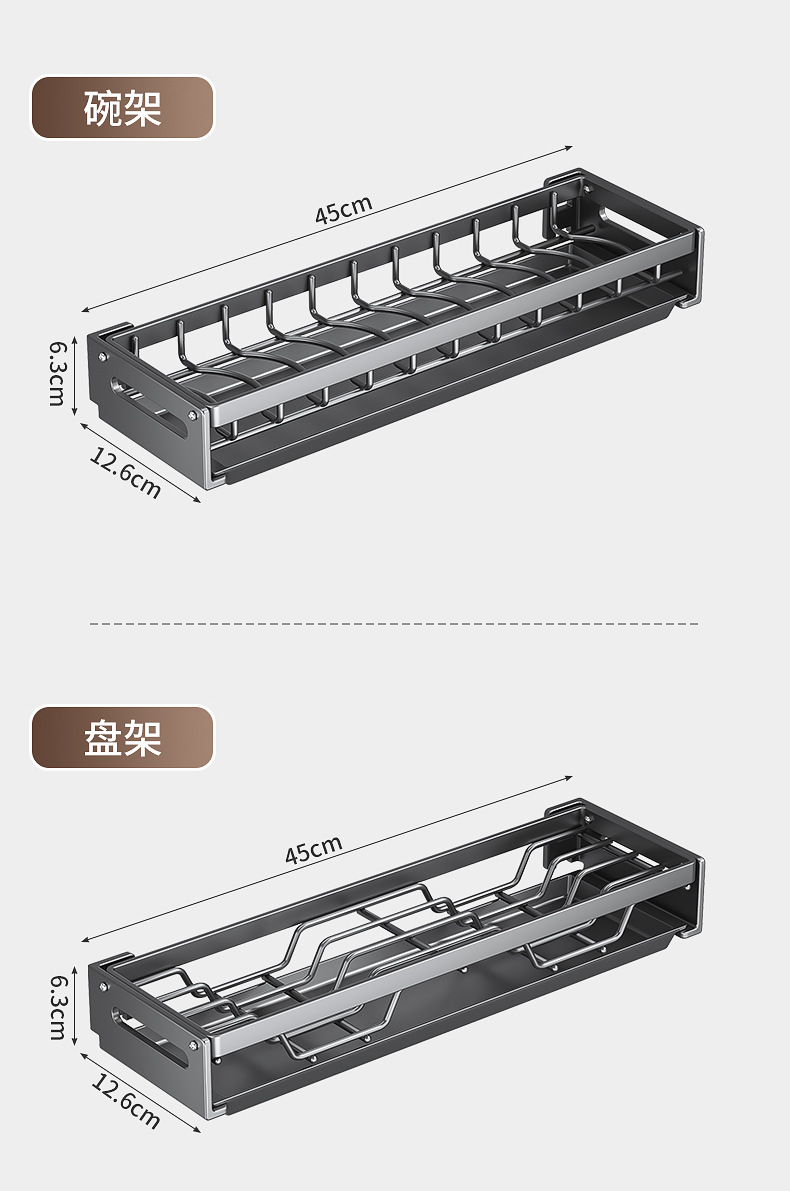 碗架

45cm

6.3cm

12.6cm

盘架

45cm

6.3cm

12.6cm