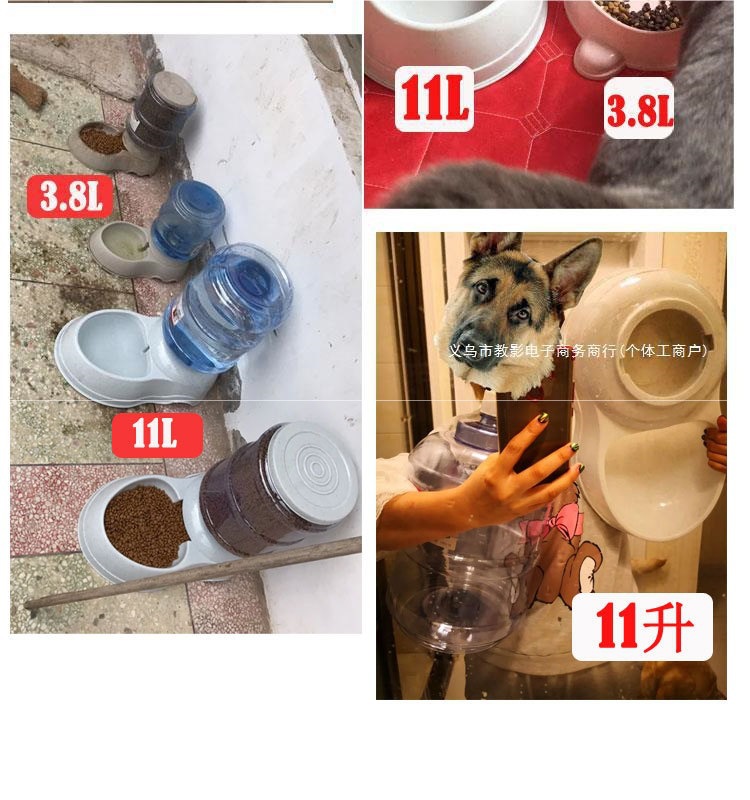 3.8L

11L

11L

3.8L

义乌市教影电子商务商行(个体工商户)

11升