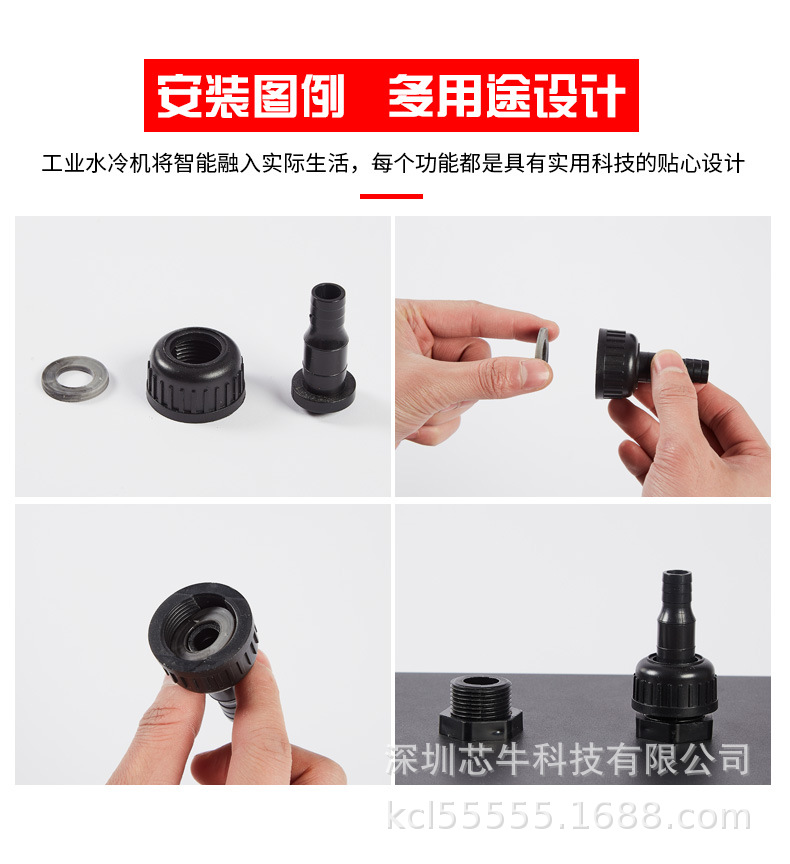 安装图例　多用途设计

工业水冷机将智能融入实际生活，每个功能都是具有实用科技的贴心设计

深圳芯牛科技有限公司
kcl55555.1688.com