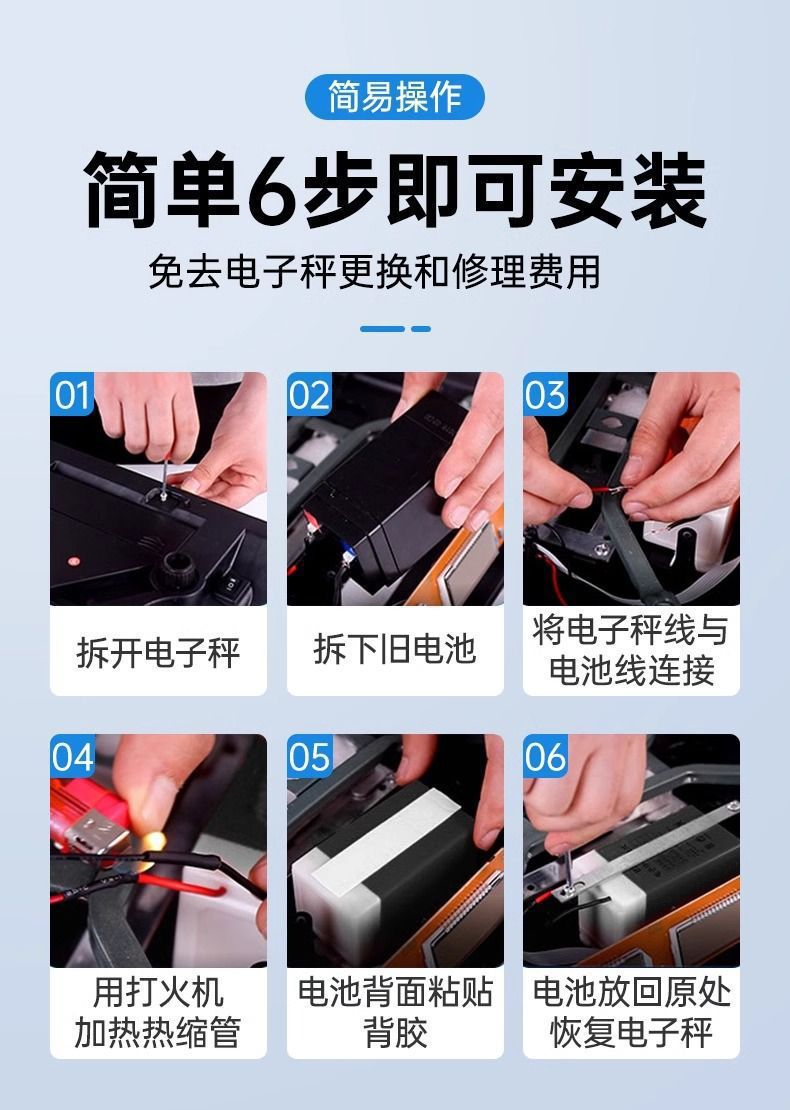 简易操作

简单6步即可安装

免去电子秤更换和修理费用

01
拆开电子秤

02
拆下旧电池

03
将电子秤线与电池线连接

04
用打火机加热热缩管

05
电池背面粘贴背胶

06
电池放回原处恢复电子秤